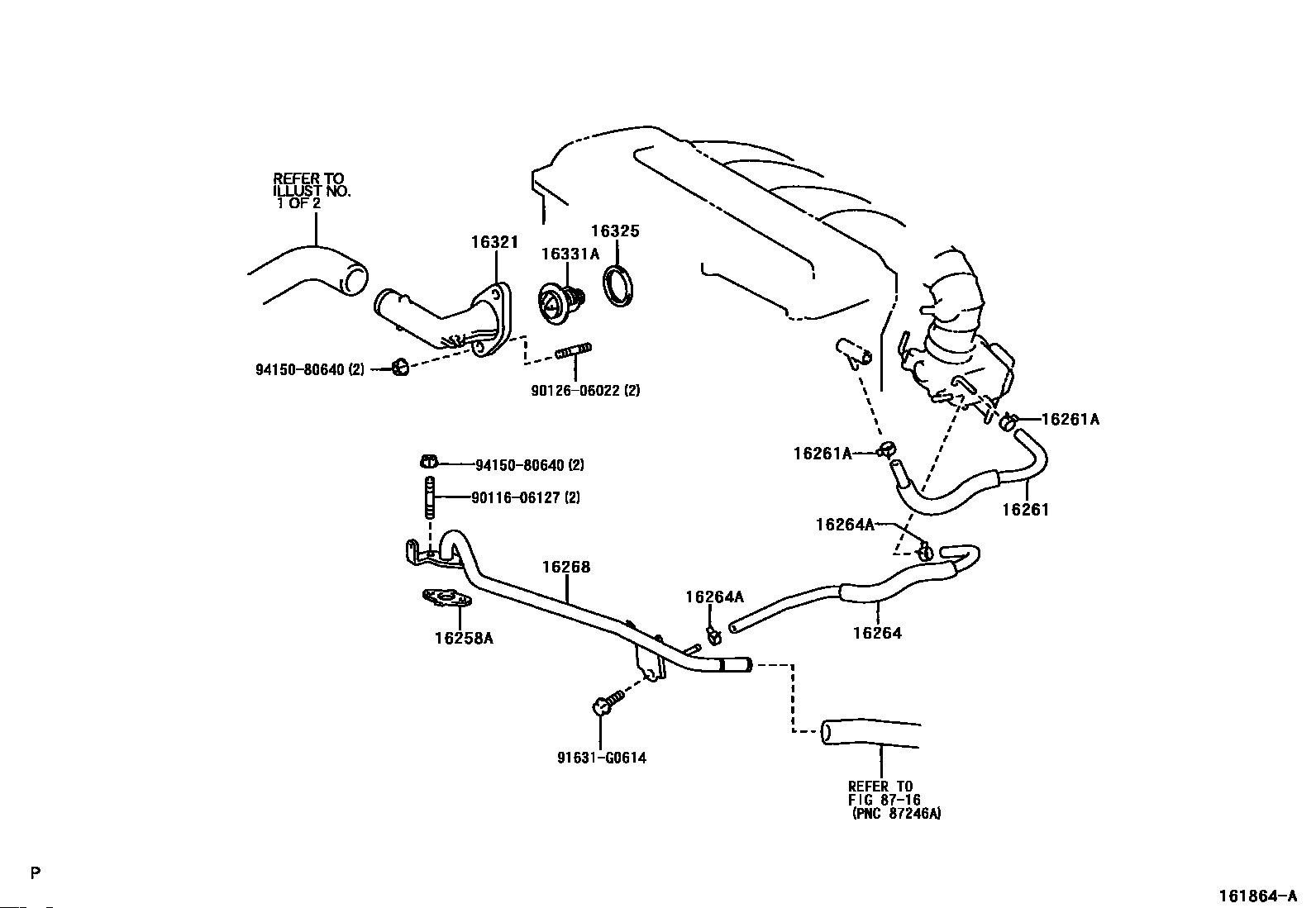 REFER TO ILLUST NO. 1 OF 2

16321

16331A

16325

94150-80640 (2)

90126-06022 (2)

16261A

16261A

16261

94150-80640 (2)

90116-06127 (2)

16264A

16268

16264A

16264

16258A

91631-G0614

REFER TO FIG 87-16 (PNC 87246A)

P

161864-A