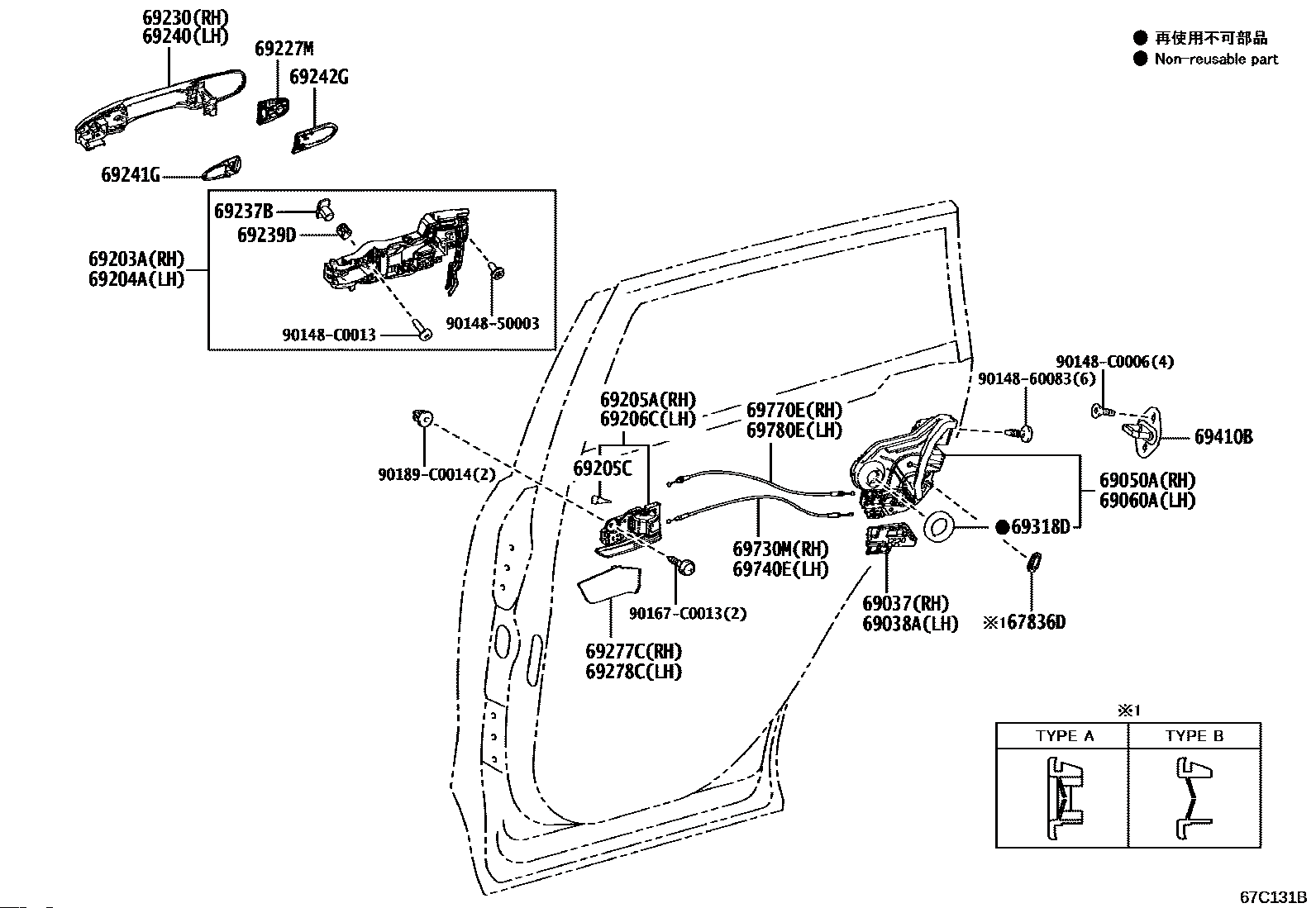 69230(RH)
69240(LH)

69227M

69242G

69241G

● 再使用不可部品
● Non-reusable part

69237B

69239D

69203A(RH)
69204A(LH)

90148-C0013

90148-50003

90148-C0006(4)

90148-60083(6)

69410B

69205A(RH)
69206C(LH)

69770E(RH)
69780E(LH)

90189-C0014(2)

69205C

69050A(RH)
69060A(LH)

●69318D

69730M(RH)
69740E(LH)

90167-C0013(2)

69037(RH)
69038A(LH)

※1 67836D

69277C(RH)
69278C(LH)

※1

| TYPE A | TYPE B |
|---|---|
| | |

67C131B