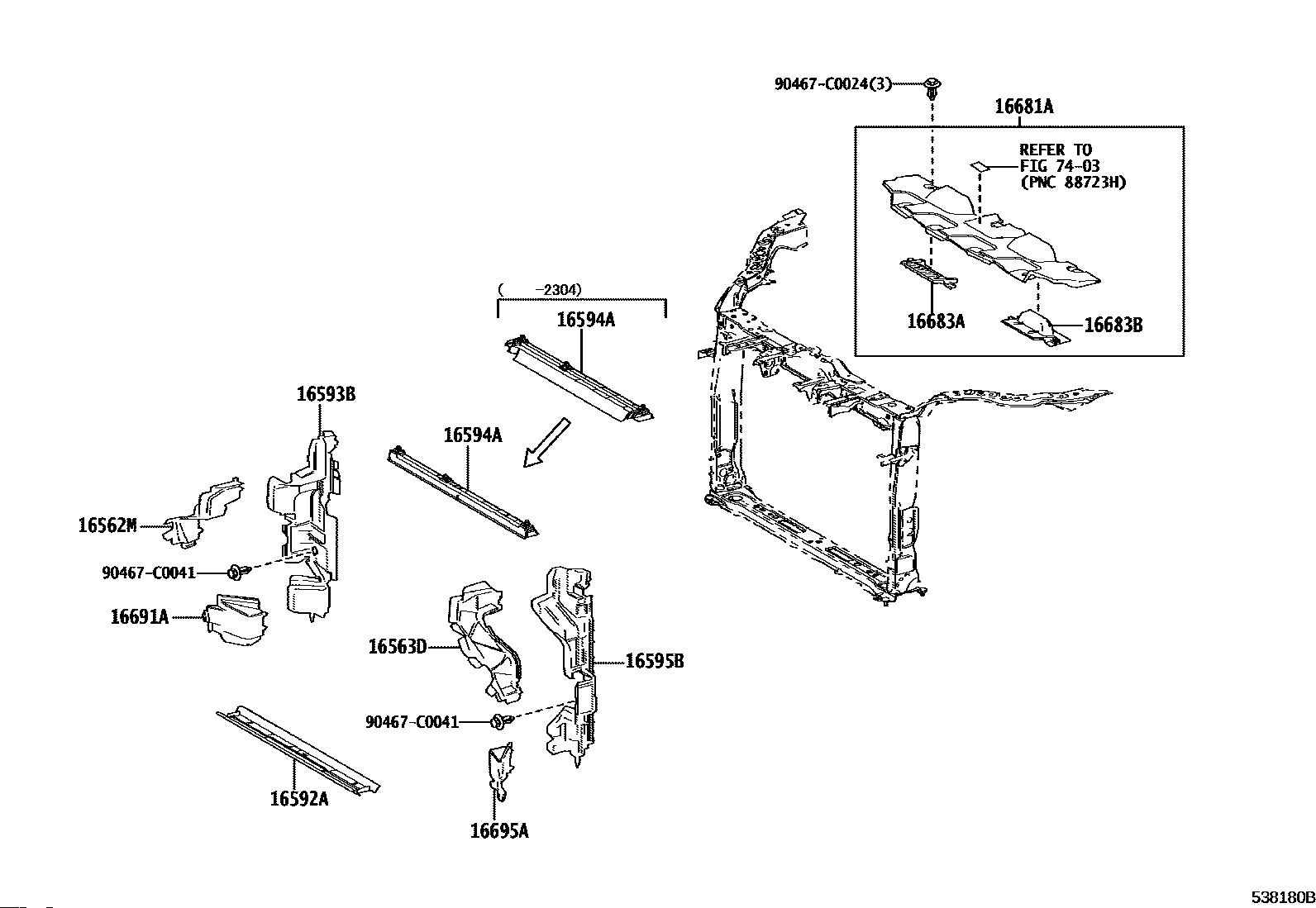 90467-C0024(3)

16681A

REFER TO
FIG 74-03
(PNC 88723H)

16683A

16683B

( -2304)

16594A

16593B

16594A

16562M

90467-C0041

16691A

16563D

16595B

90467-C0041

16592A

16695A

538180B