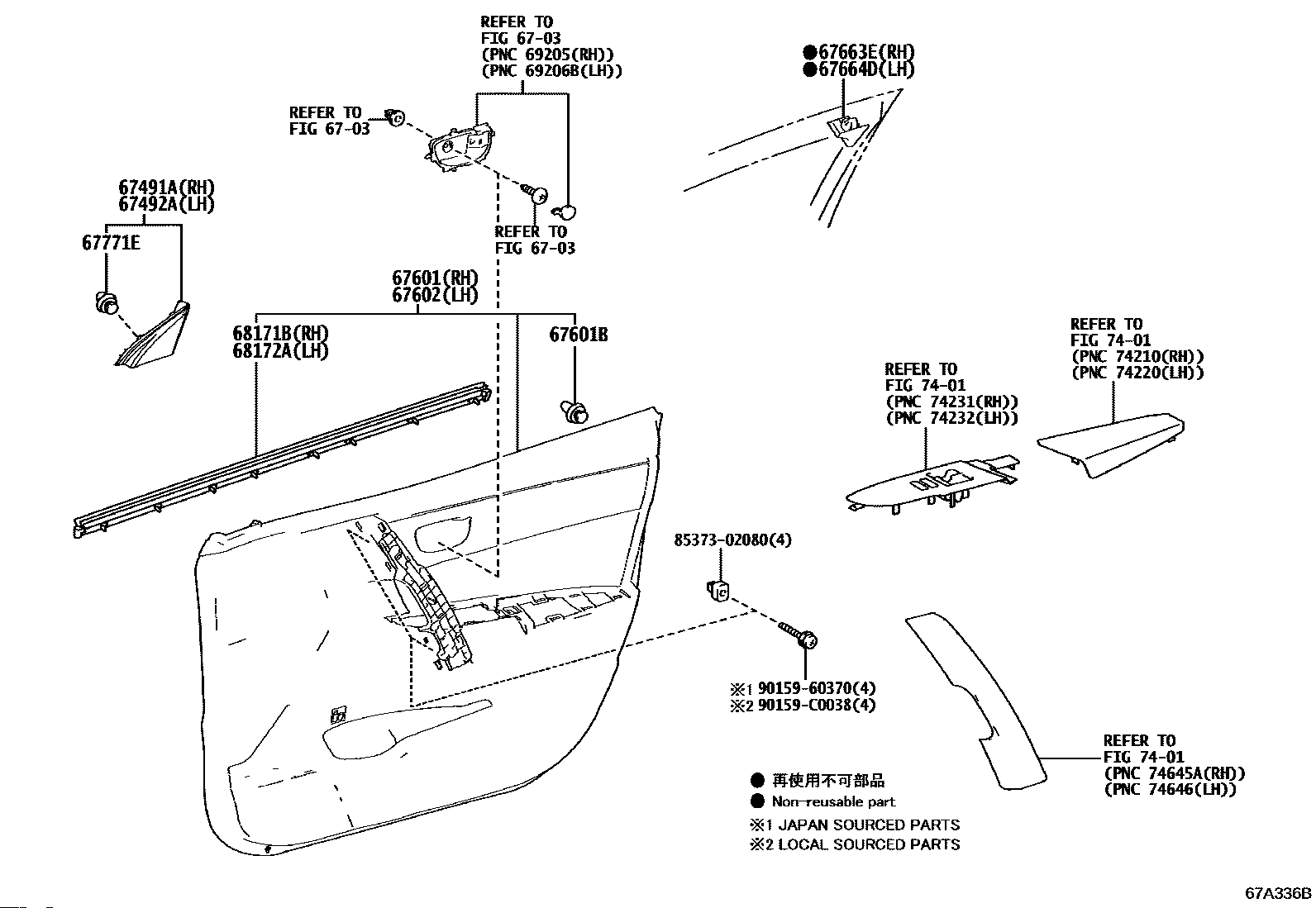 REFER TO
FIG 67-03
(PNC 69205(RH))
(PNC 69206B(LH))

●67663E(RH)
●67664D(LH)

REFER TO
FIG 67-03

67491A(RH)
67492A(LH)

67771E

REFER TO
FIG 67-03

67601(RH)
67602(LH)

68171B(RH)
68172A(LH)

67601B

REFER TO
FIG 74-01
(PNC 74210(RH))
(PNC 74220(LH))

REFER TO
FIG 74-01
(PNC 74231(RH))
(PNC 74232(LH))

85373-02080(4)

※1 90159-60370(4)
※2 90159-C0038(4)

REFER TO
FIG 74-01
(PNC 74645A(RH))
(PNC 74646(LH))

● 再使用不可部品
● Non-reusable part
※1 JAPAN SOURCED PARTS
※2 LOCAL SOURCED PARTS

67A336B