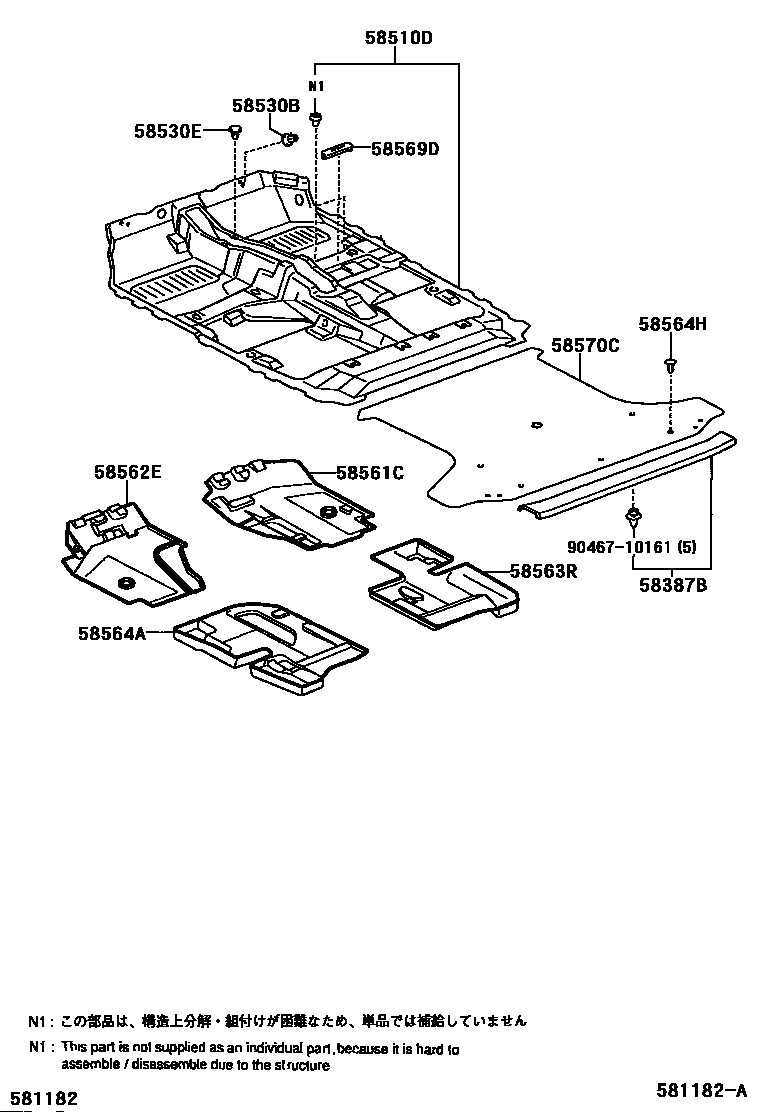 58510D

N1

58530B

58530E

58569D

58564H

58570C

58562E

58561C

90467-10161 (5)

58563R

58387B

58564A

N1 : この部品は、構造上分解・組付けが困難なため、単品では補給していません

N1 : This part is not supplied as an individual part, because it is hard to assemble / disassemble due to the structure

581182

581182-A