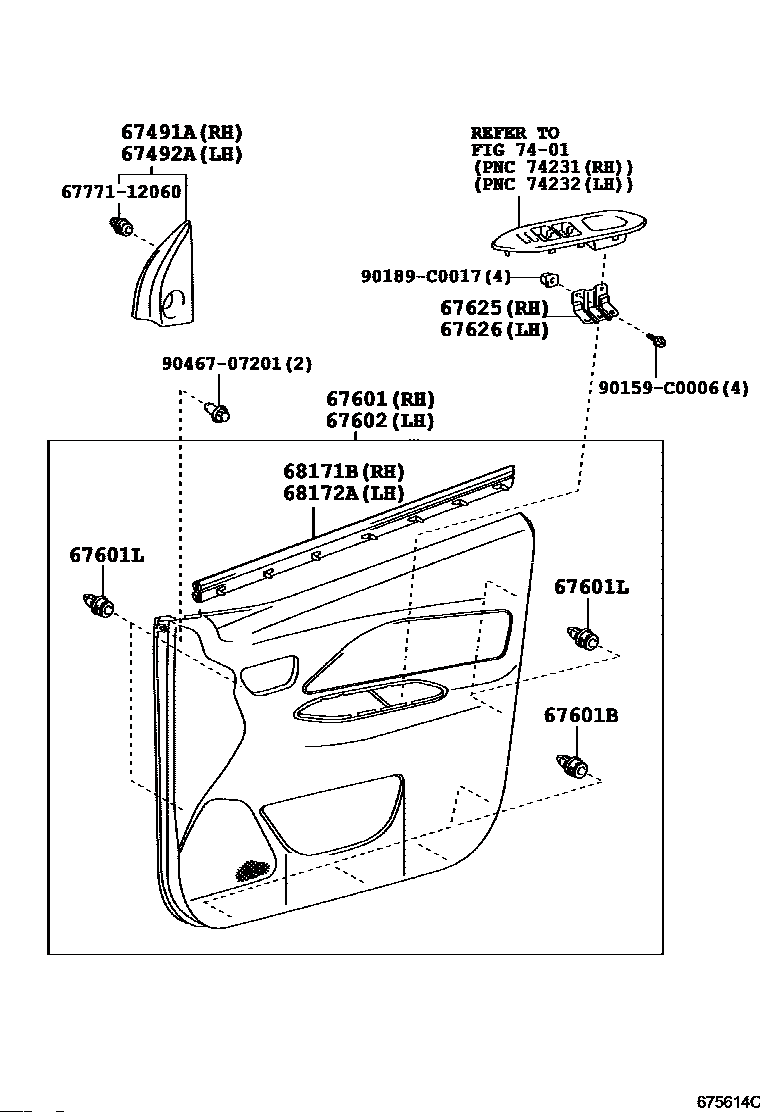 67491A(RH)
67492A(LH)

67771-12060

REFER TO
FIG 74-01
(PNC 74231(RH))
(PNC 74232(LH))

90189-C0017(4)

67625(RH)
67626(LH)

90159-C0006(4)

90467-07201(2)

67601(RH)
67602(LH)

68171B(RH)
68172A(LH)

67601L

67601L

67601B

675614C