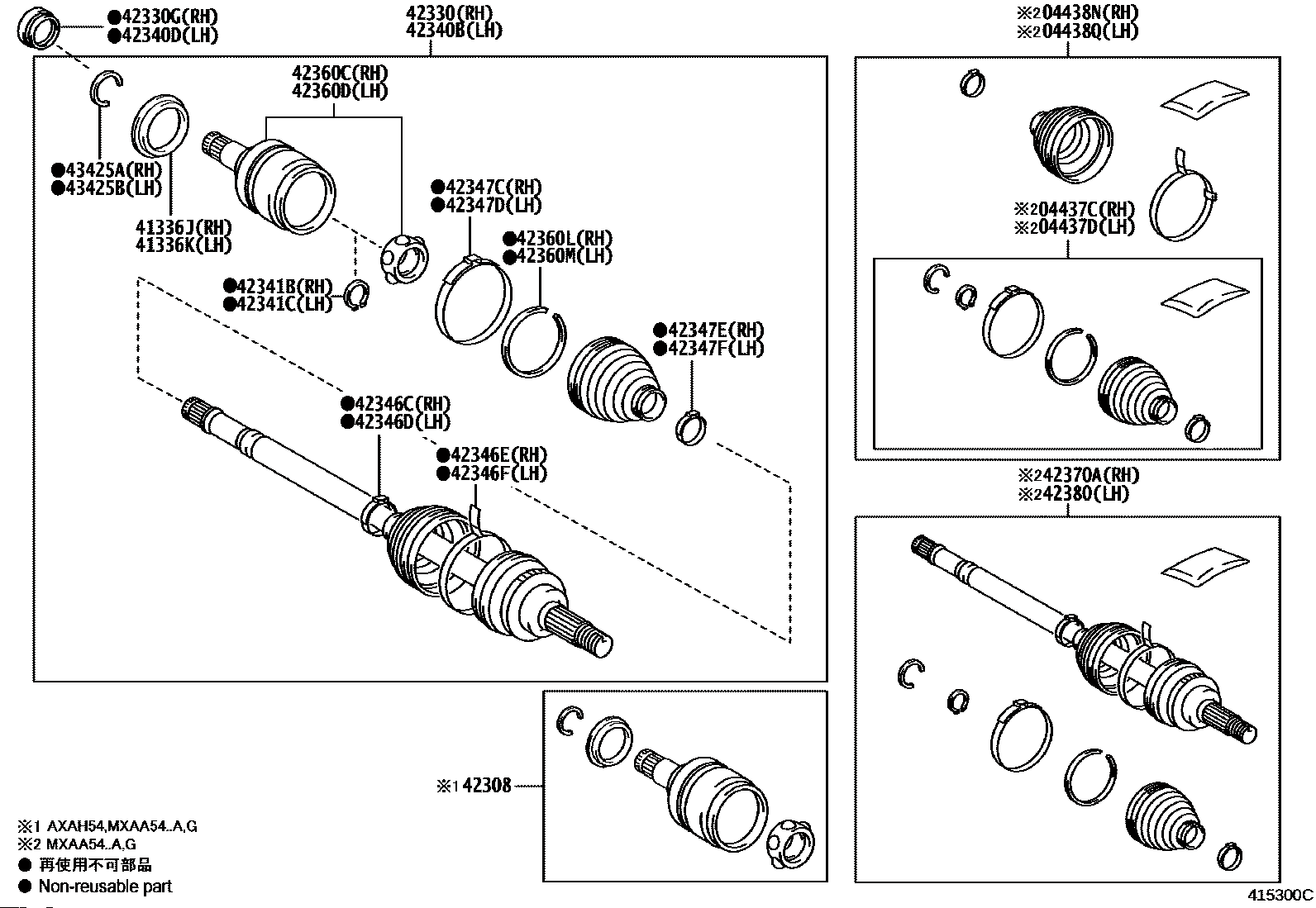 ●42330G(RH)
●42340D(LH)

42330(RH)
42340B(LH)

42360C(RH)
42360D(LH)

●43425A(RH)
●43425B(LH)

41336J(RH)
41336K(LH)

●42347C(RH)
●42347D(LH)

●42360L(RH)
●42360M(LH)

●42341B(RH)
●42341C(LH)

●42347E(RH)
●42347F(LH)

●42346C(RH)
●42346D(LH)

●42346E(RH)
●42346F(LH)

※2 04438N(RH)
※2 04438Q(LH)

※2 04437C(RH)
※2 04437D(LH)

※2 42370A(RH)
※2 42380(LH)

※1 42308

※1 AXAH54,MXAA54..A,G
※2 MXAA54..A,G
● 再使用不可部品
● Non-reusable part

415300C