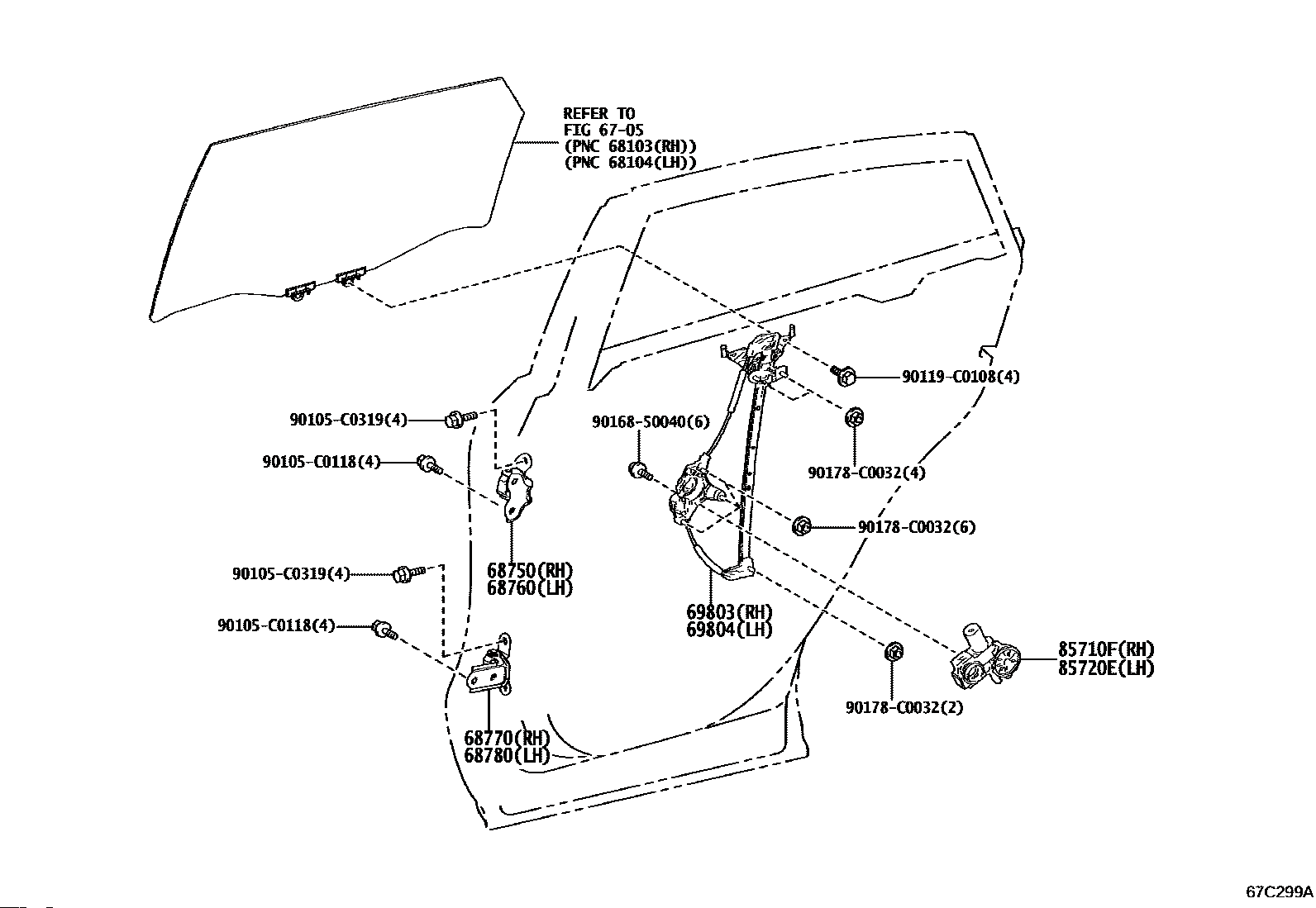 REFER TO
FIG 67-05
(PNC 68103(RH))
(PNC 68104(LH))

90119-C0108(4)

90105-C0319(4)

90168-50040(6)

90105-C0118(4)

90178-C0032(4)

90178-C0032(6)

68750(RH)
68760(LH)

90105-C0319(4)

69803(RH)
69804(LH)

90105-C0118(4)

85710F(RH)
85720E(LH)

90178-C0032(2)

68770(RH)
68780(LH)

67C299A