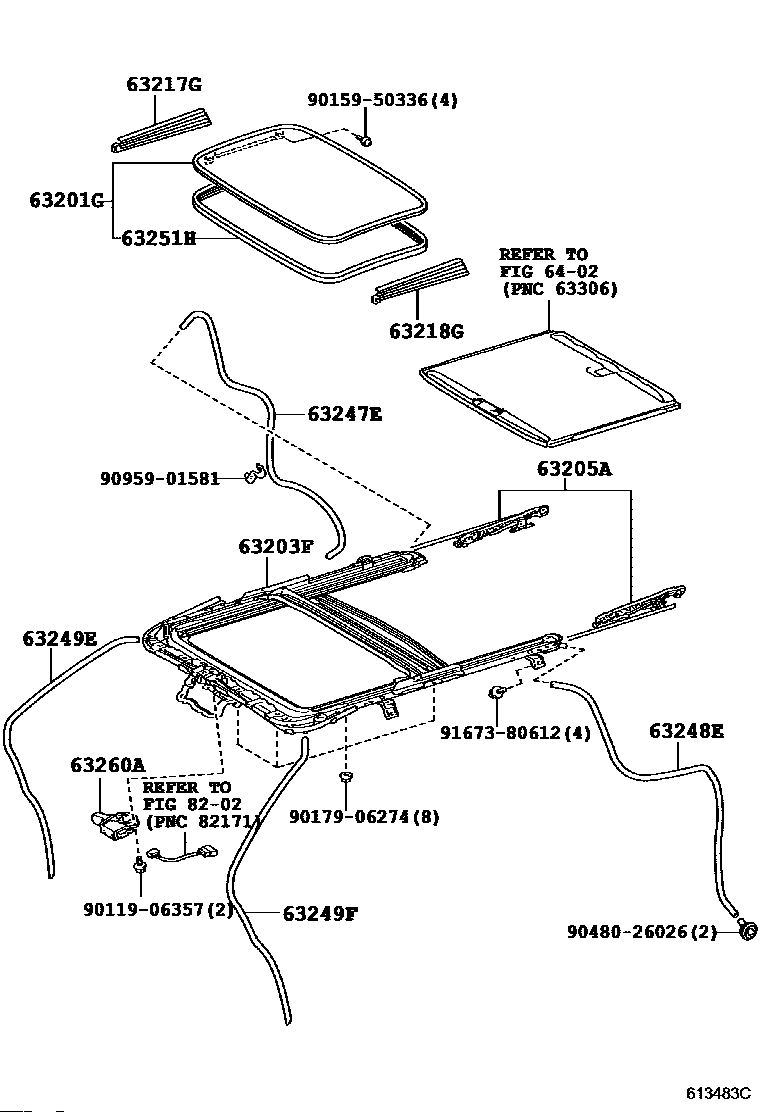 63217G

90159-50336(4)

63201G

63251H

REFER TO
FIG 64-02
(PNC 63306)

63218G

63247E

90959-01581

63205A

63203F

63249E

91673-80612(4)

63248E

63260A

REFER TO
FIG 82-02
(PNC 82171)

90179-06274(8)

90119-06357(2)

63249F

90480-26026(2)

613483C