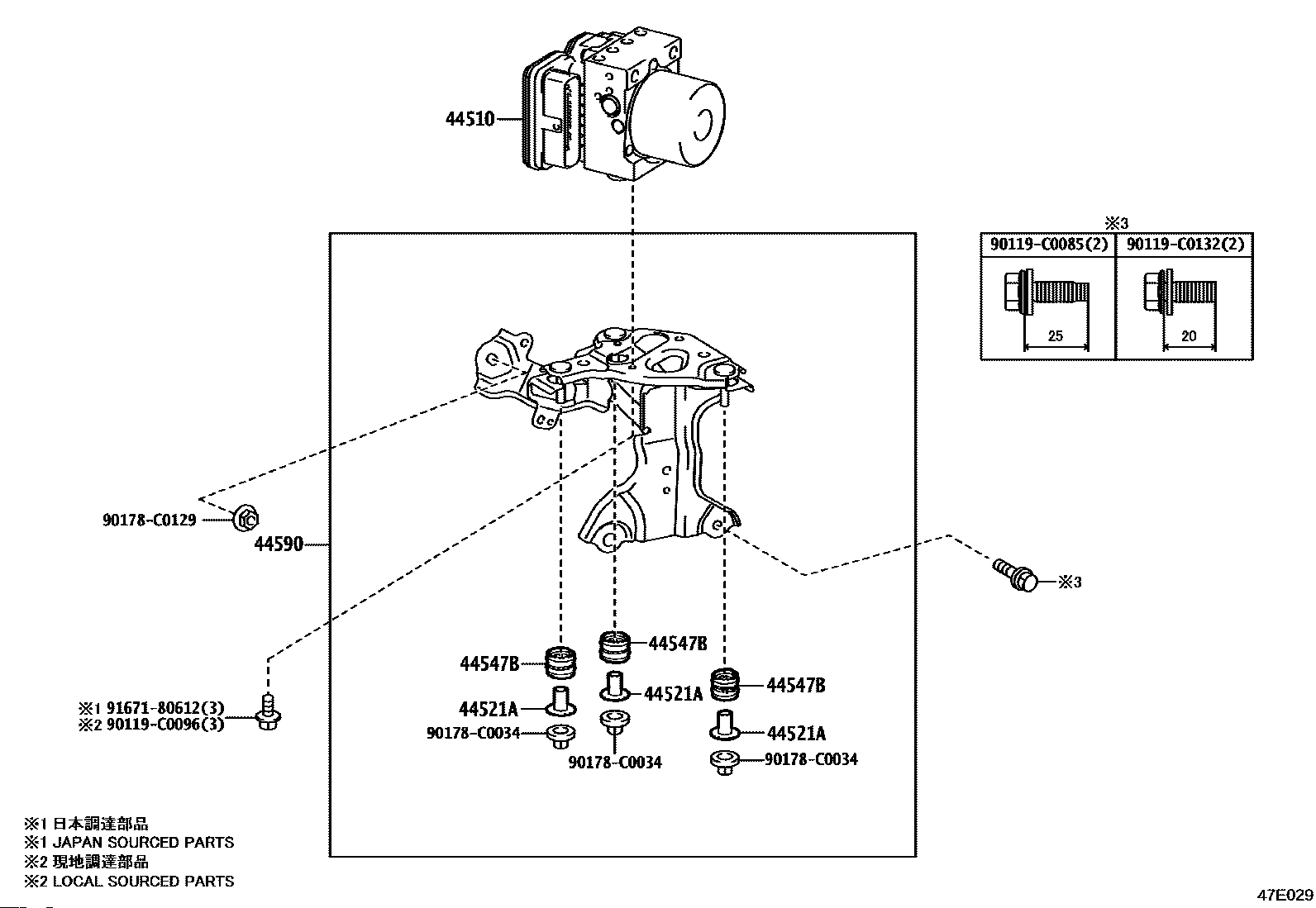 44510

※3

| 90119-C0085(2) | 90119-C0132(2) |
|---|---|
| 25 | 20 |

90178-C0129

44590

※3

44547B
44547B
44547B
44521A
44521A
44521A
90178-C0034
90178-C0034
90178-C0034

※1 91671-80612(3)
※2 90119-C0096(3)

※1 日本調達部品
※1 JAPAN SOURCED PARTS
※2 現地調達部品
※2 LOCAL SOURCED PARTS

47E029