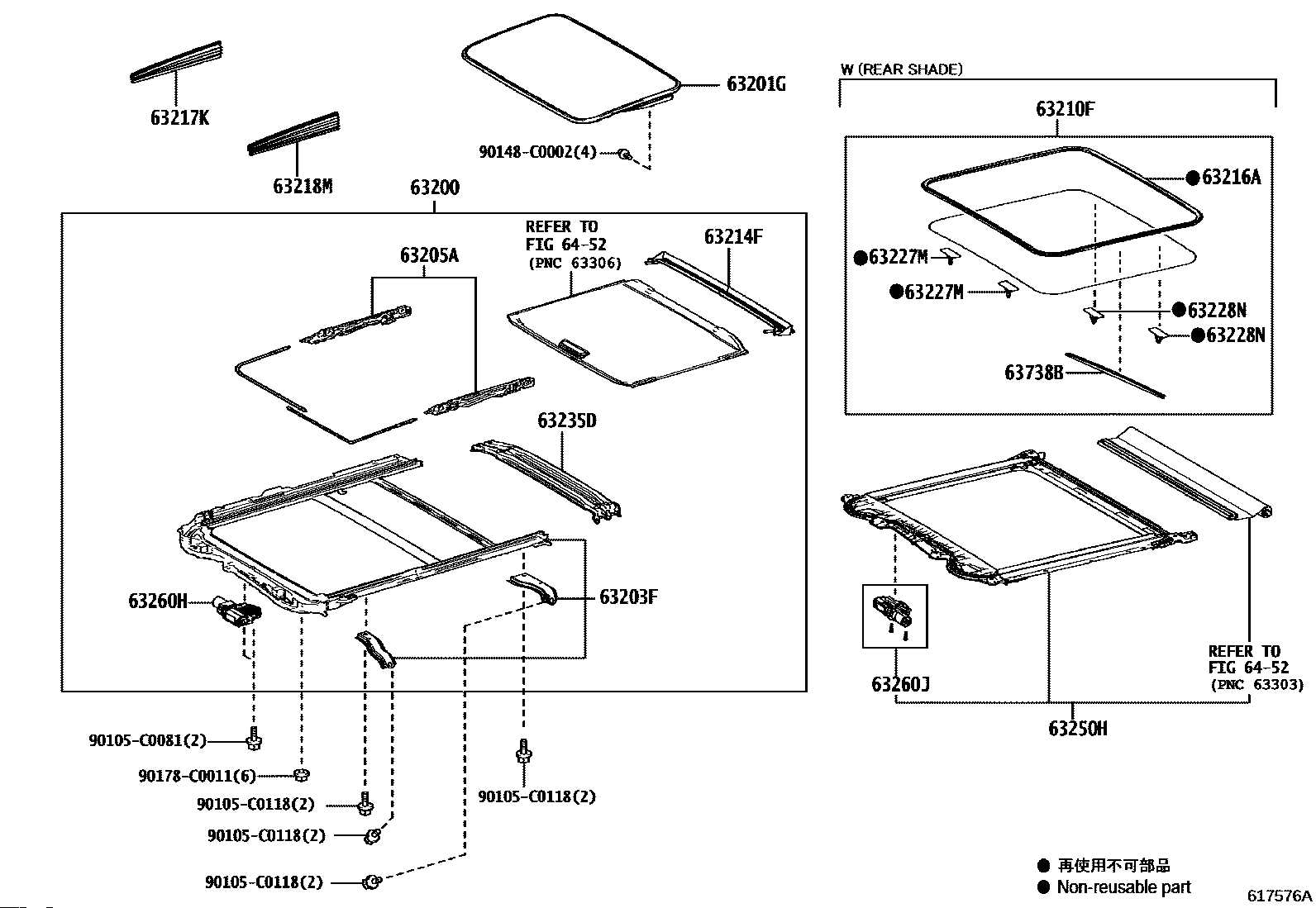 63217K

63218M

63201G

90148-C0002(4)

63200

63205A

REFER TO
FIG 64-52
(PNC 63306)

63214F

63235D

63260H

63203F

90105-C0081(2)

90178-C0011(6)

90105-C0118(2)

90105-C0118(2)

90105-C0118(2)

90105-C0118(2)

W (REAR SHADE)

63210F

●63216A

●63227M

●63227M

●63228N

●63228N

63738B

63260J

REFER TO
FIG 64-52
(PNC 63303)

63250H

● 再使用不可部品
● Non-reusable part

617576A