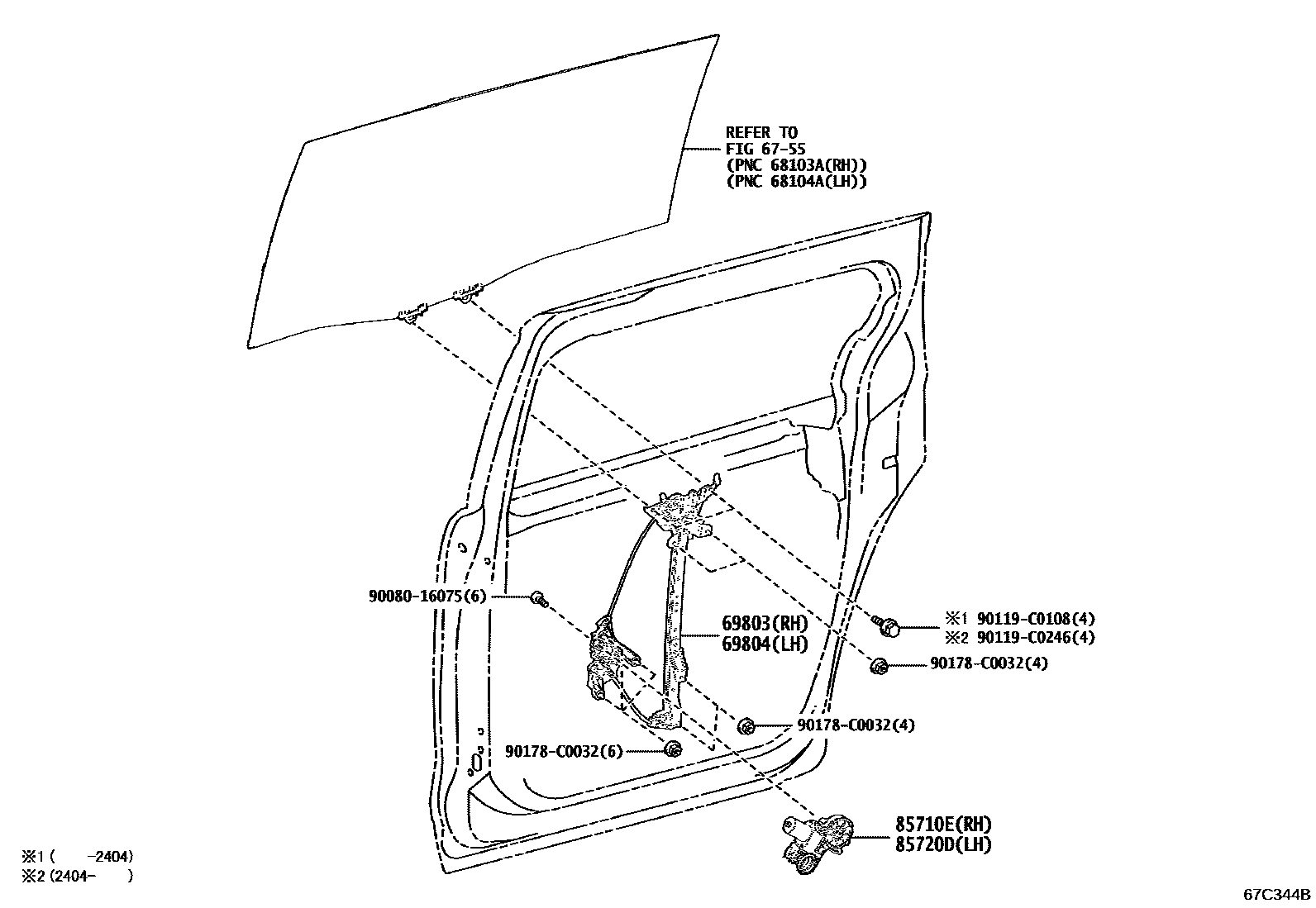 REFER TO
FIG 67-55
(PNC 68103A(RH))
(PNC 68104A(LH))

90080-16075(6)

69803(RH)
69804(LH)

※1 90119-C0108(4)
※2 90119-C0246(4)

90178-C0032(4)

90178-C0032(4)

90178-C0032(6)

85710E(RH)
85720D(LH)

※1 (　　-2404)
※2 (2404-　　)

67C344B