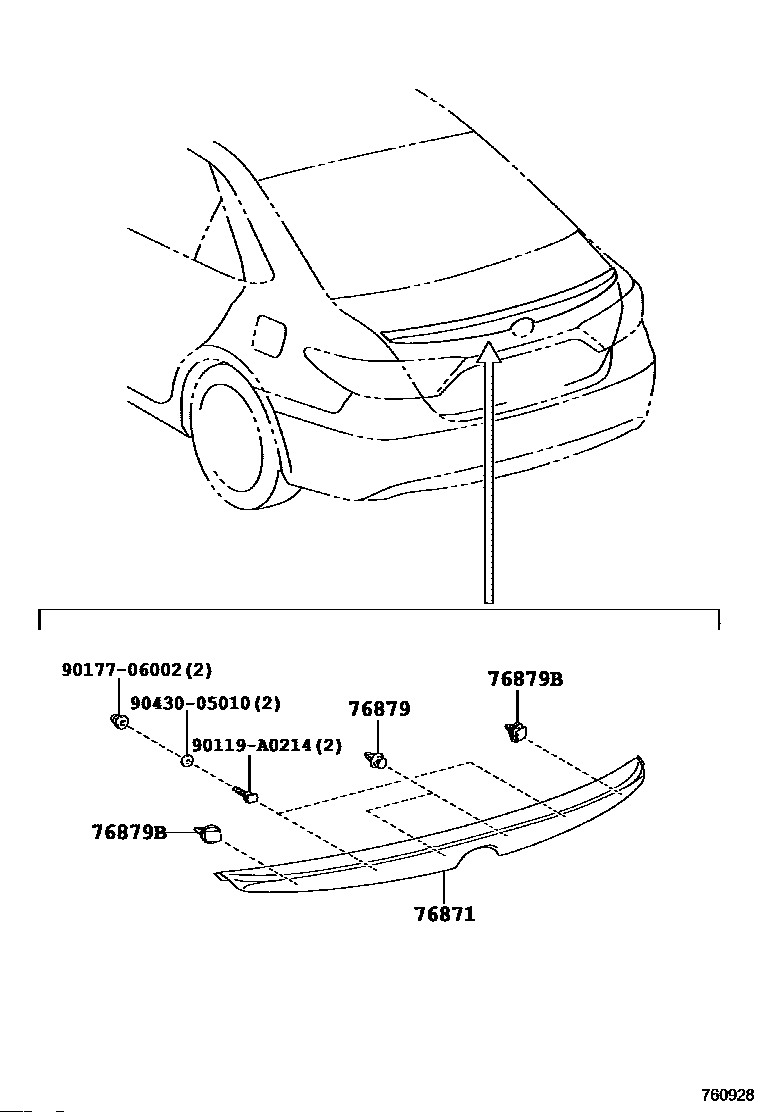 90177-06002(2)
90430-05010(2)
90119-A0214(2)
76879
76879B
76879B
76871
760928