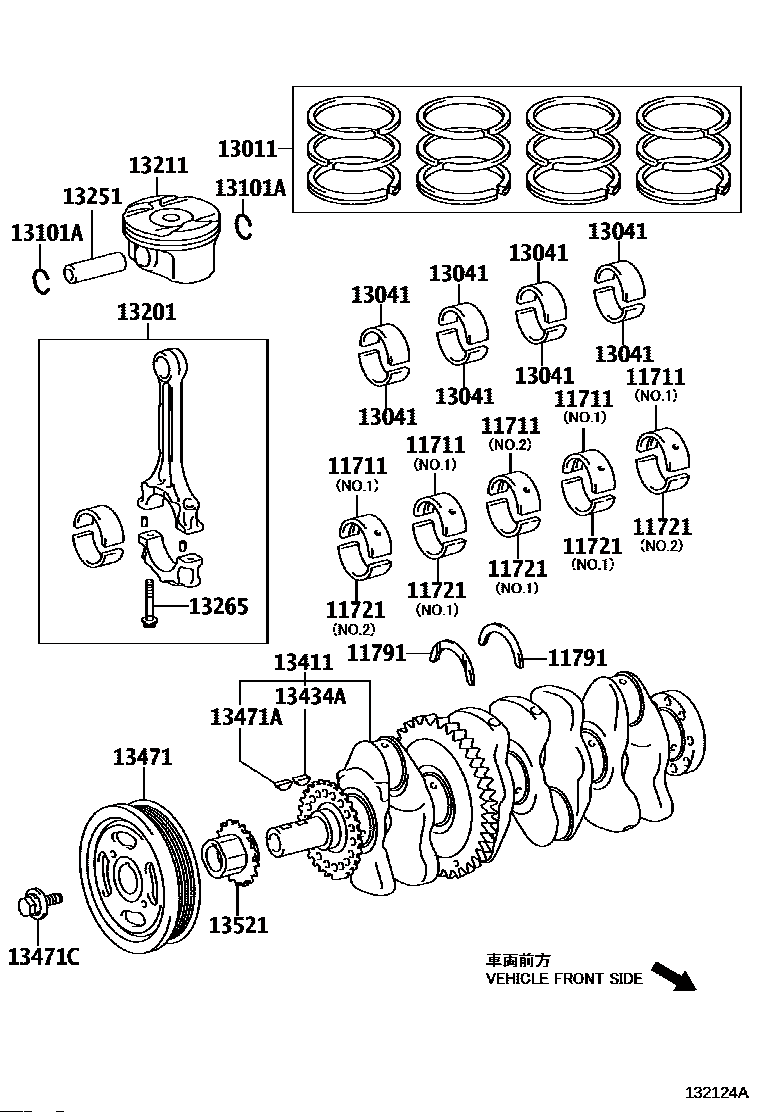 13011
13211
13251
13101A
13101A
13201
13265
13041
13041
13041
13041
13041
13041
13041
13041
11711
(NO.1)
11711
(NO.1)
11711
(NO.2)
11711
(NO.1)
11711
(NO.1)
11721
(NO.2)
11721
(NO.1)
11721
(NO.1)
11721
(NO.1)
11721
(NO.2)
11791
11791
13411
13434A
13471A
13471
13521
13471C
車両前方
VEHICLE FRONT SIDE
132124A