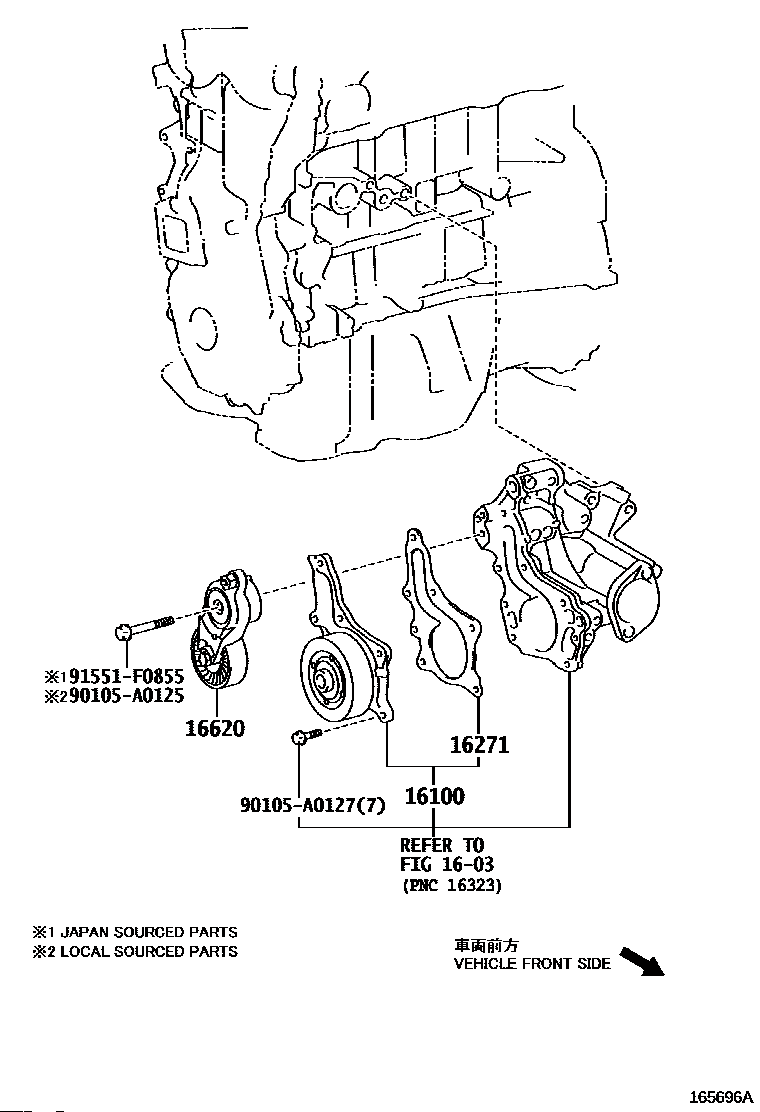 ※1 91551-F0855
※2 90105-A0125
16620
16271
90105-A0127(7)
16100
REFER TO
FIG 16-03
(PNC 16323)

※1 JAPAN SOURCED PARTS
※2 LOCAL SOURCED PARTS

車両前方
VEHICLE FRONT SIDE

165696A