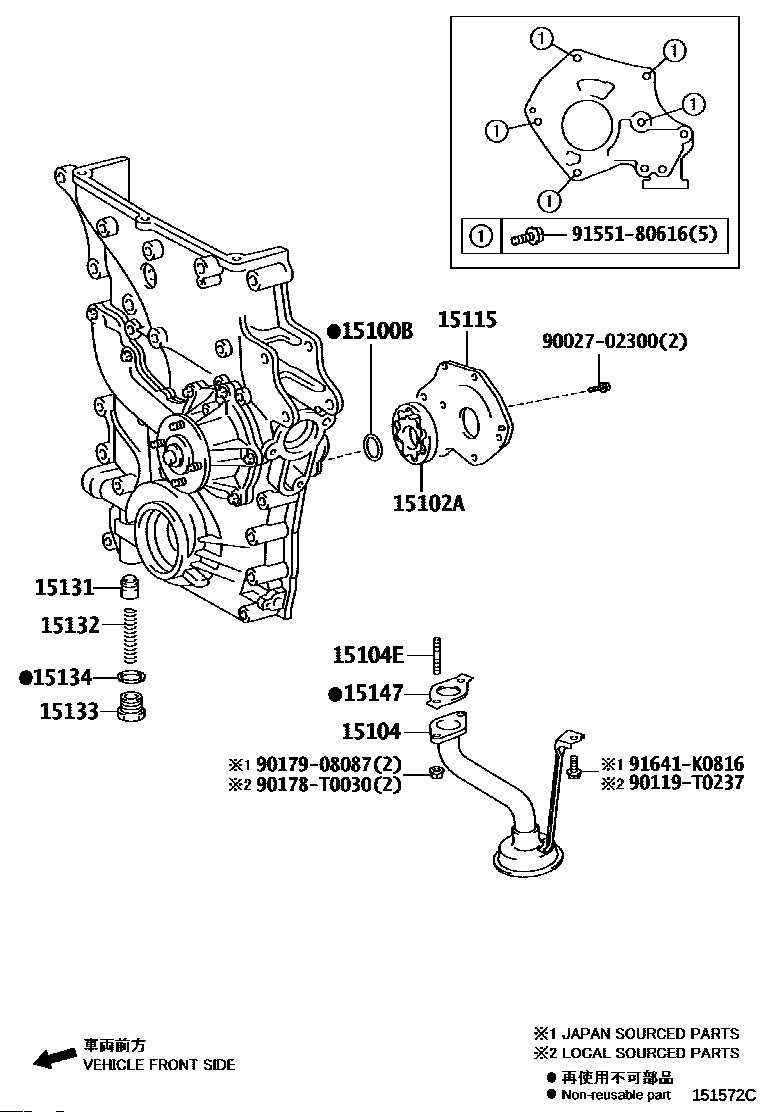 ①
①
①
①
①
① 91551-80616(5)

●15100B
15115
90027-02300(2)
15102A
15131
15132
●15134
15133
15104E
●15147
15104
※1 90179-08087(2)
※2 90178-T0030(2)
※1 91641-K0816
※2 90119-T0237

車両前方
VEHICLE FRONT SIDE

※1 JAPAN SOURCED PARTS
※2 LOCAL SOURCED PARTS
● 再使用不可部品
● Non-reusable part
151572C