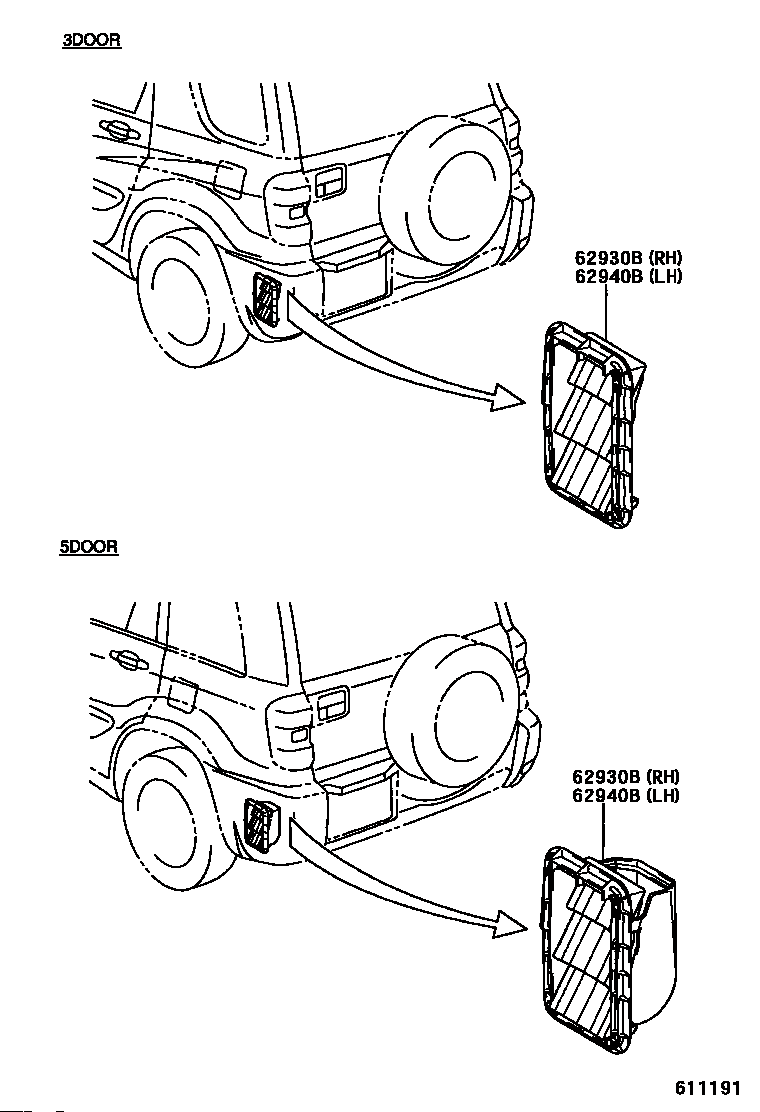 3DOOR

62930B (RH)
62940B (LH)

5DOOR

62930B (RH)
62940B (LH)

611191