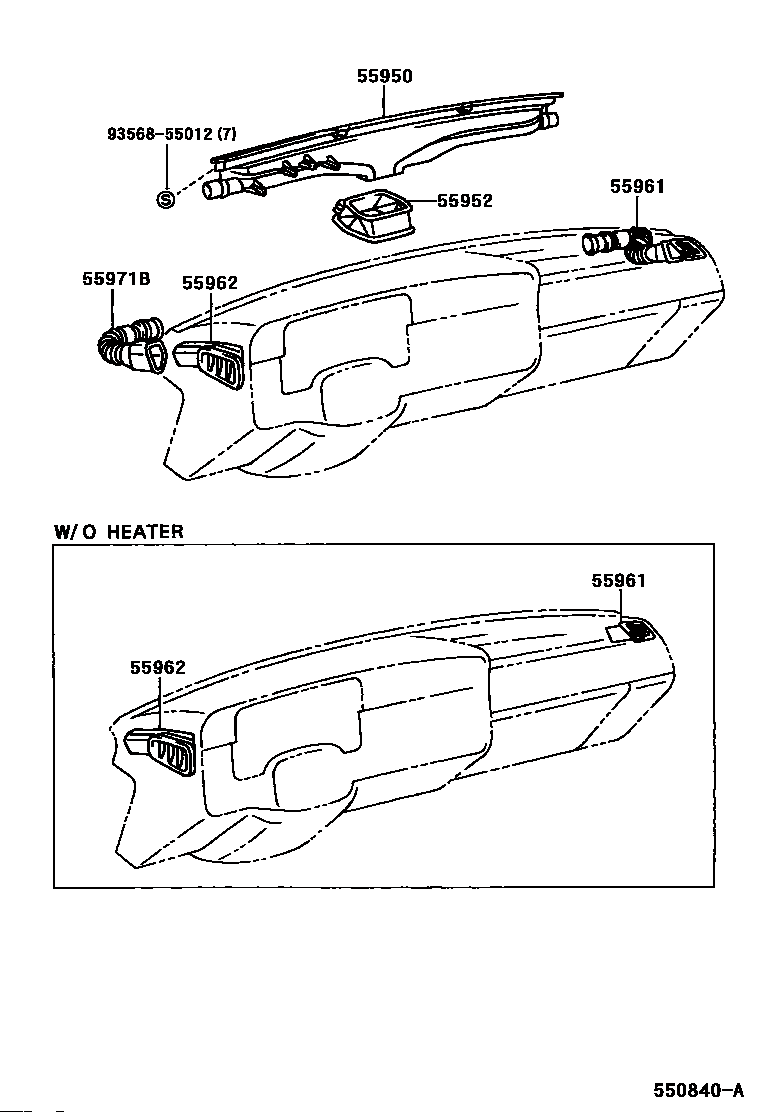 55950

93568-55012 (7)

S

55952

55961

55971B

55962

W/O HEATER

55961

55962

550840-A