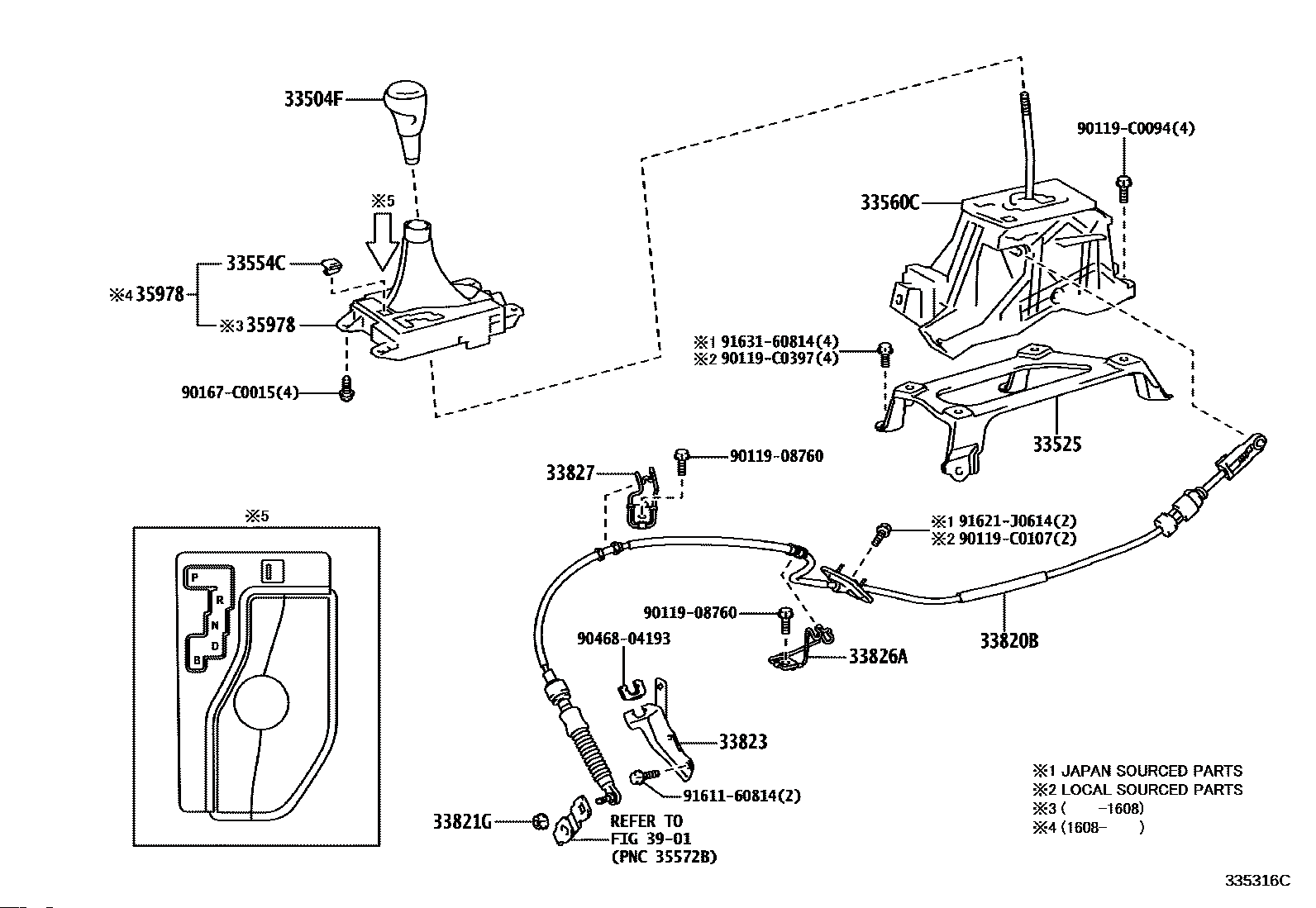 33504F

※5

33554C

※4 35978

※3 35978

90167-C0015(4)

90119-C0094(4)

33560C

※1 91631-60814(4)
※2 90119-C0397(4)

33525

33827

90119-08760

※1 91621-J0614(2)
※2 90119-C0107(2)

90119-08760

90468-04193

33826A

33820B

33823

91611-60814(2)

33821G

REFER TO
FIG 39-01
(PNC 35572B)

※5

P
R
N
D
B

※1 JAPAN SOURCED PARTS
※2 LOCAL SOURCED PARTS
※3 (　　-1608)
※4 (1608-　　)

335316C