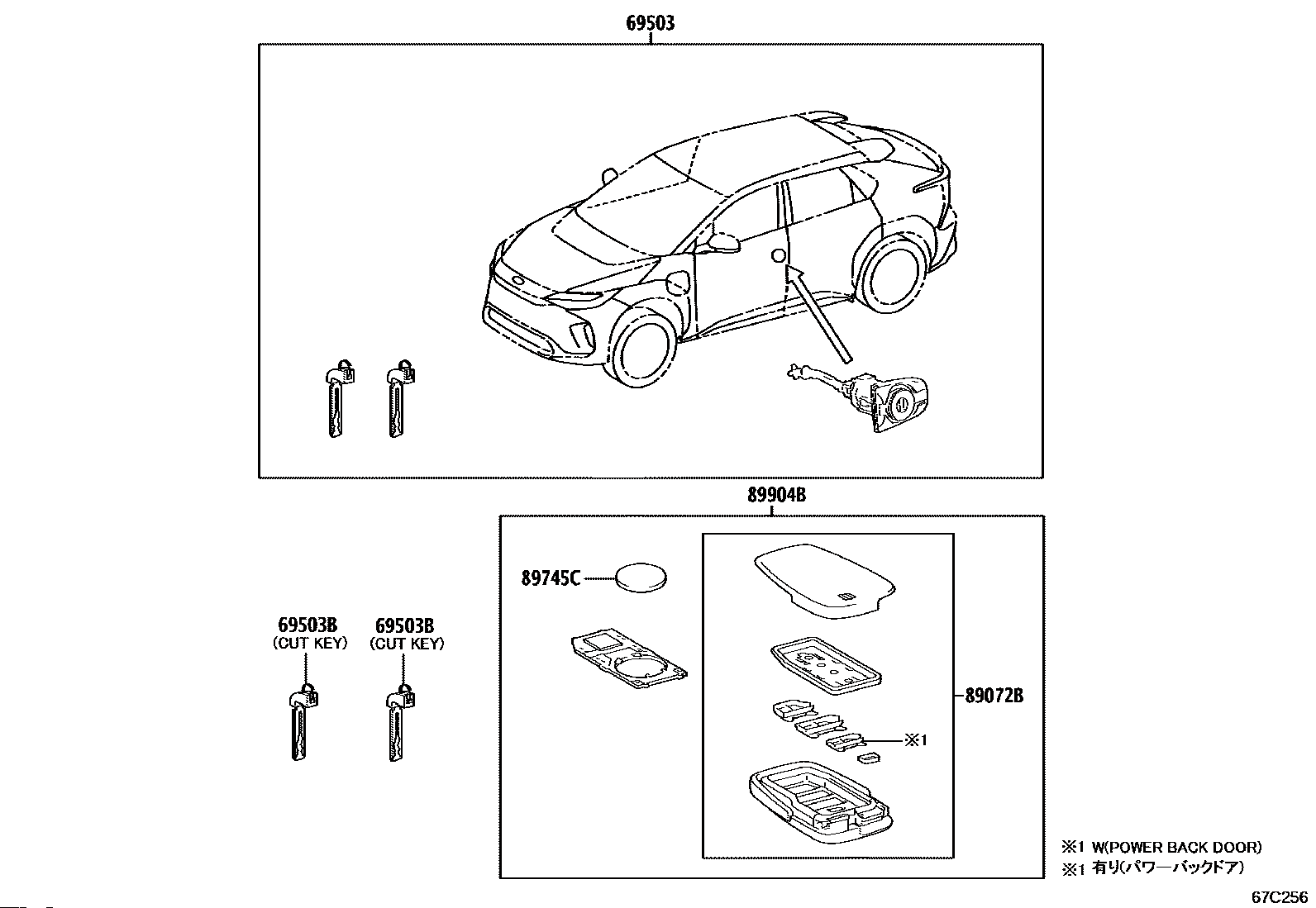 69503

89904B

89745C

69503B
(CUT KEY)

69503B
(CUT KEY)

89072B

※1

※1 W(POWER BACK DOOR)
※1 有り(パワーバックドア)

67C256