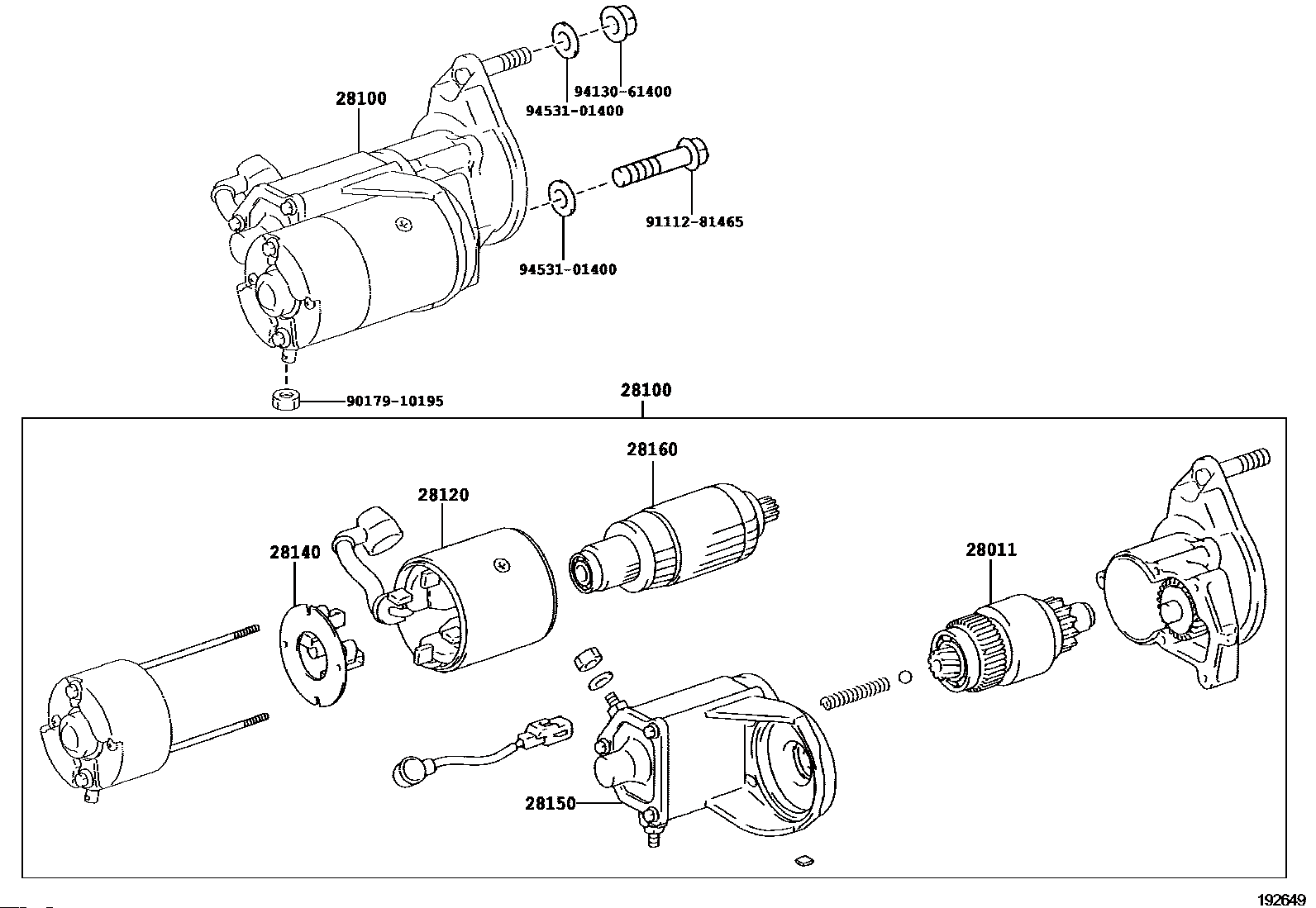 28100

94130-61400
94531-01400

91112-81465

94531-01400

90179-10195

28100

28160

28120

28140

28011

28150

192649