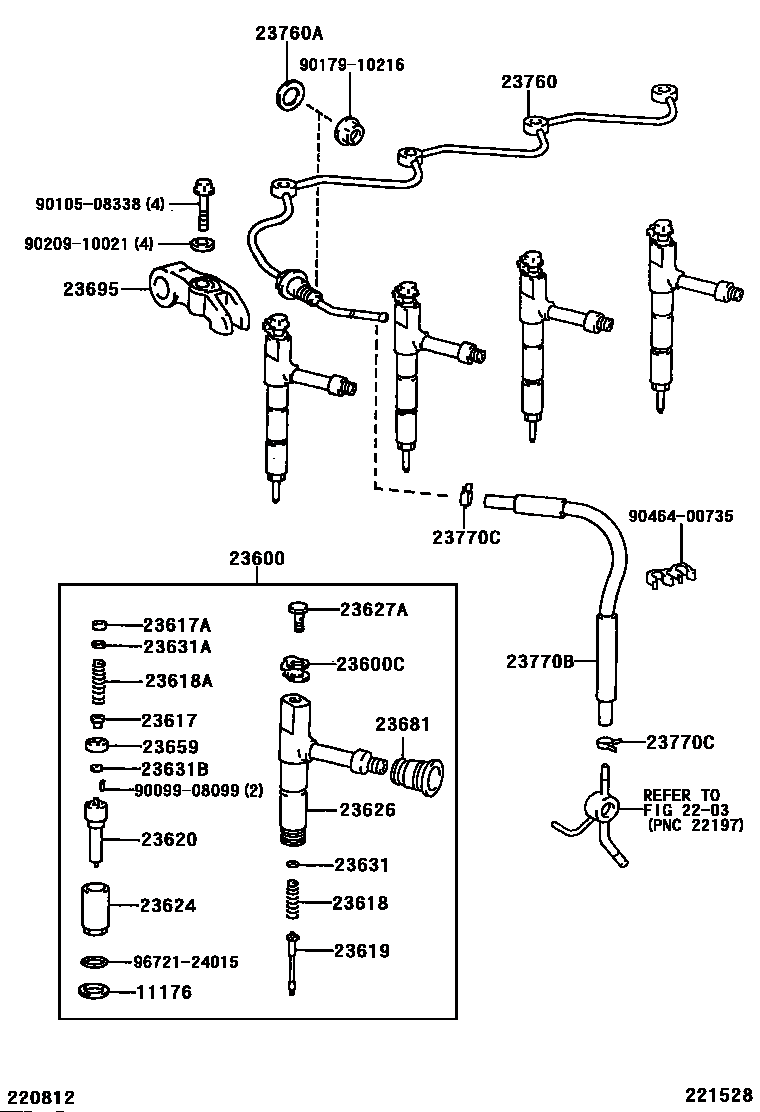 23760A

90179-10216

23760

90105-08338 (4)

90209-10021 (4)

23695

23770C

90464-00735

23600

23617A

23631A

23618A

23617

23659

23631B

90099-08099 (2)

23620

23624

96721-24015

11176

23627A

23600C

23681

23626

23631

23618

23619

23770B

23770C

REFER TO
FIG 22-03
(PNC 22197)

220812

221528