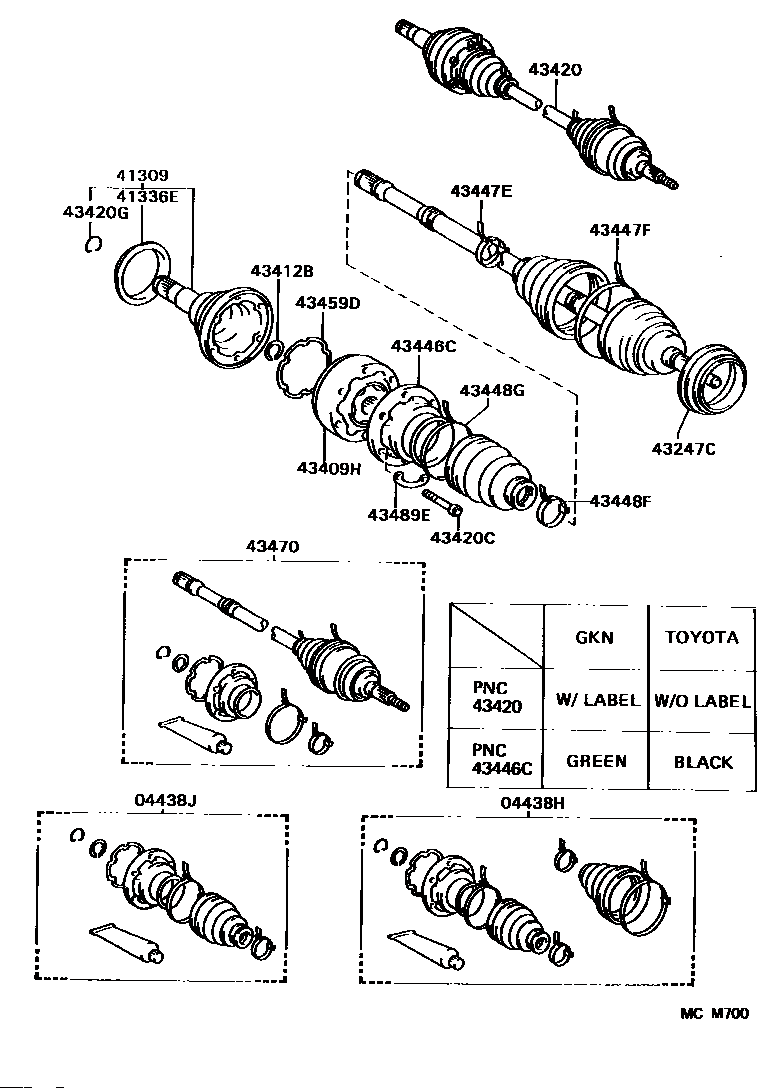 43420

41309
41336E
43420G

43447E
43447F

43412B
43459D
43446C
43448G
43409H
43247C
43489E
43420C
43448F

43470

| | GKN | TOYOTA |
|---|---|---|
| PNC 43420 | W/ LABEL | W/O LABEL |
| PNC 43446C | GREEN | BLACK |

04438J
04438H

MC M700