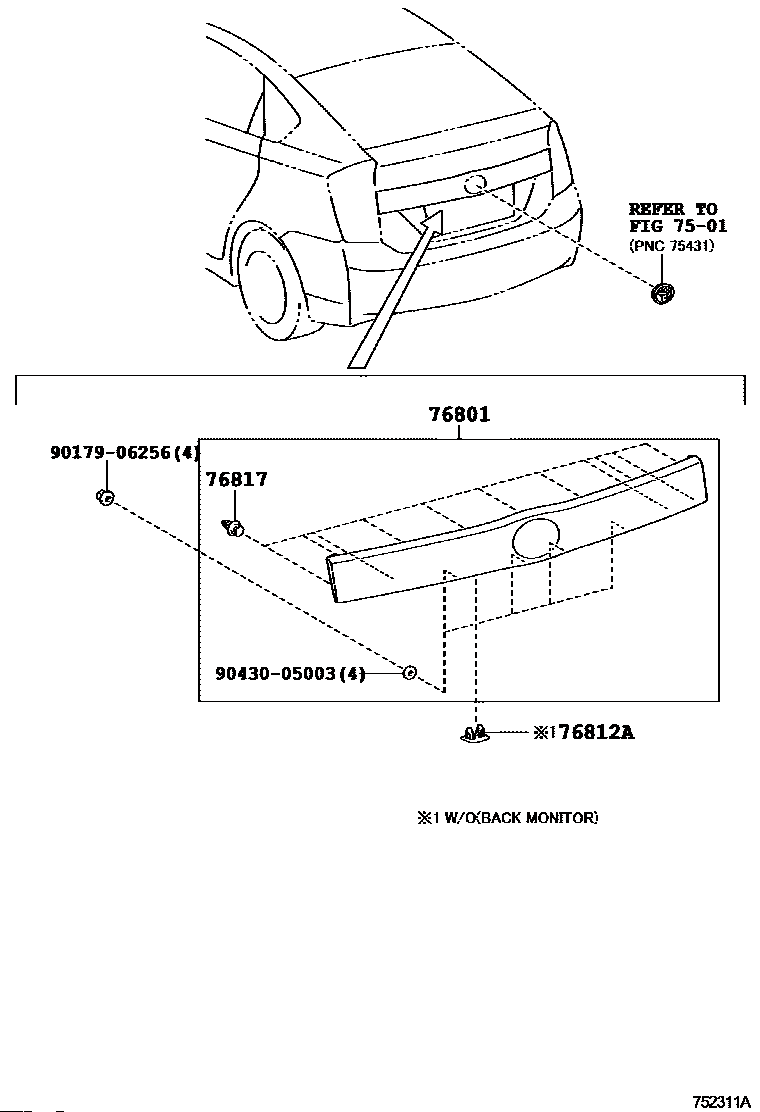 REFER TO
FIG 75-01
(PNC 75431)

76801

90179-06256(4)

76817

90430-05003(4)

※1 76812A

※1 W/O(BACK MONITOR)

752311A