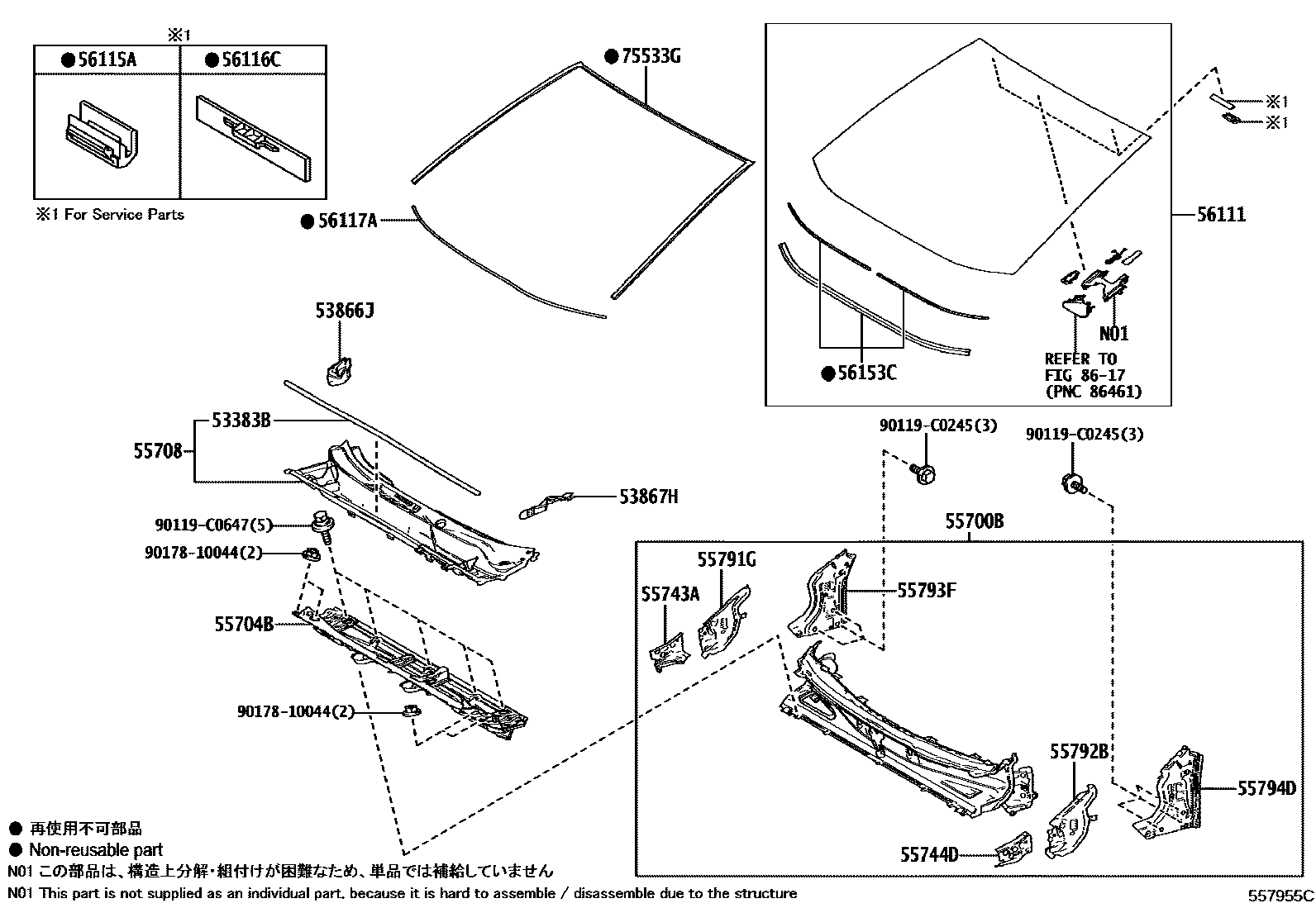 ※1

●56115A

●56116C

※1 For Service Parts

●75533G

●56117A

※1

※1

56111

N01

REFER TO FIG 86-17 (PNC 86461)

●56153C

53866J

53383B

55708

53867H

90119-C0647(5)

90178-10044(2)

55704B

90178-10044(2)

90119-C0245(3)

90119-C0245(3)

55700B

55791G

55743A

55793F

55792B

55794D

55744D

● 再使用不可部品

● Non-reusable part

N01 この部品は、構造上分解・組付けが困難なため、単品では補給していません

N01 This part is not supplied as an individual part, because it is hard to assemble / disassemble due to the structure

557955C