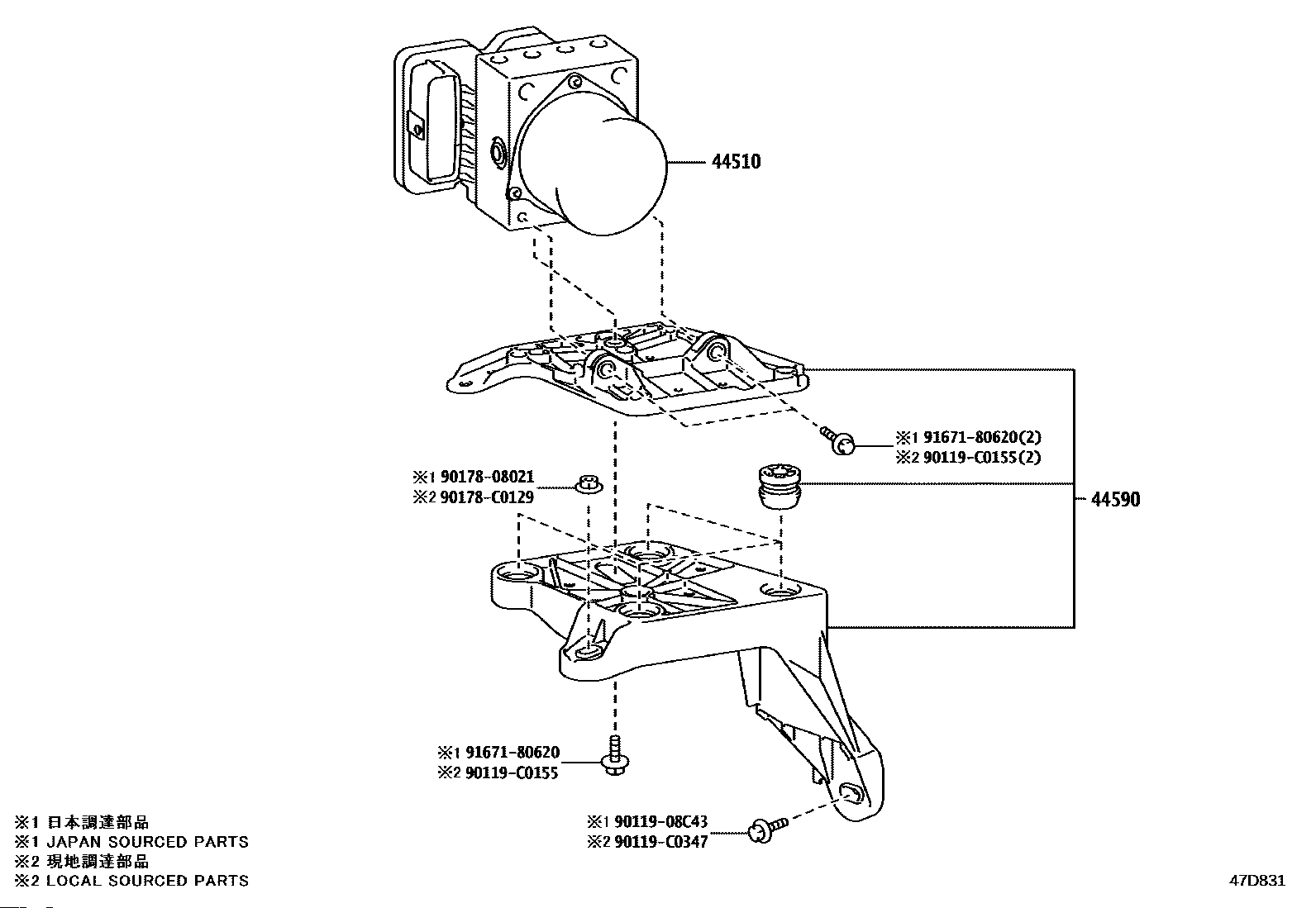 44510

※1 91671-80620(2)
※2 90119-C0155(2)

※1 90178-08021
※2 90178-C0129

44590

※1 91671-80620
※2 90119-C0155

※1 90119-08C43
※2 90119-C0347

※1 日本調達部品
※1 JAPAN SOURCED PARTS
※2 現地調達部品
※2 LOCAL SOURCED PARTS

47D831