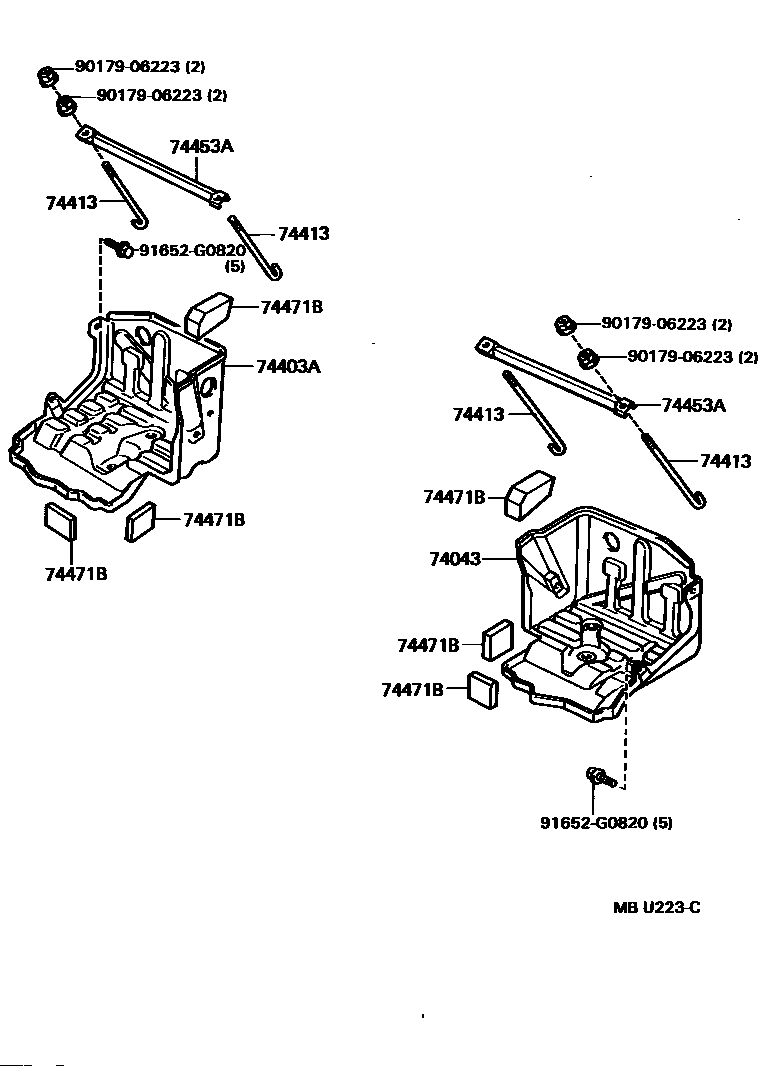 90179-06223 (2)
90179-06223 (2)
74453A
74413
74413
91652-G0820 (5)
74471B
74403A
74471B
74471B

90179-06223 (2)
90179-06223 (2)
74413
74453A
74413
74471B
74043
74471B
74471B
91652-G0820 (5)

MB U223-C