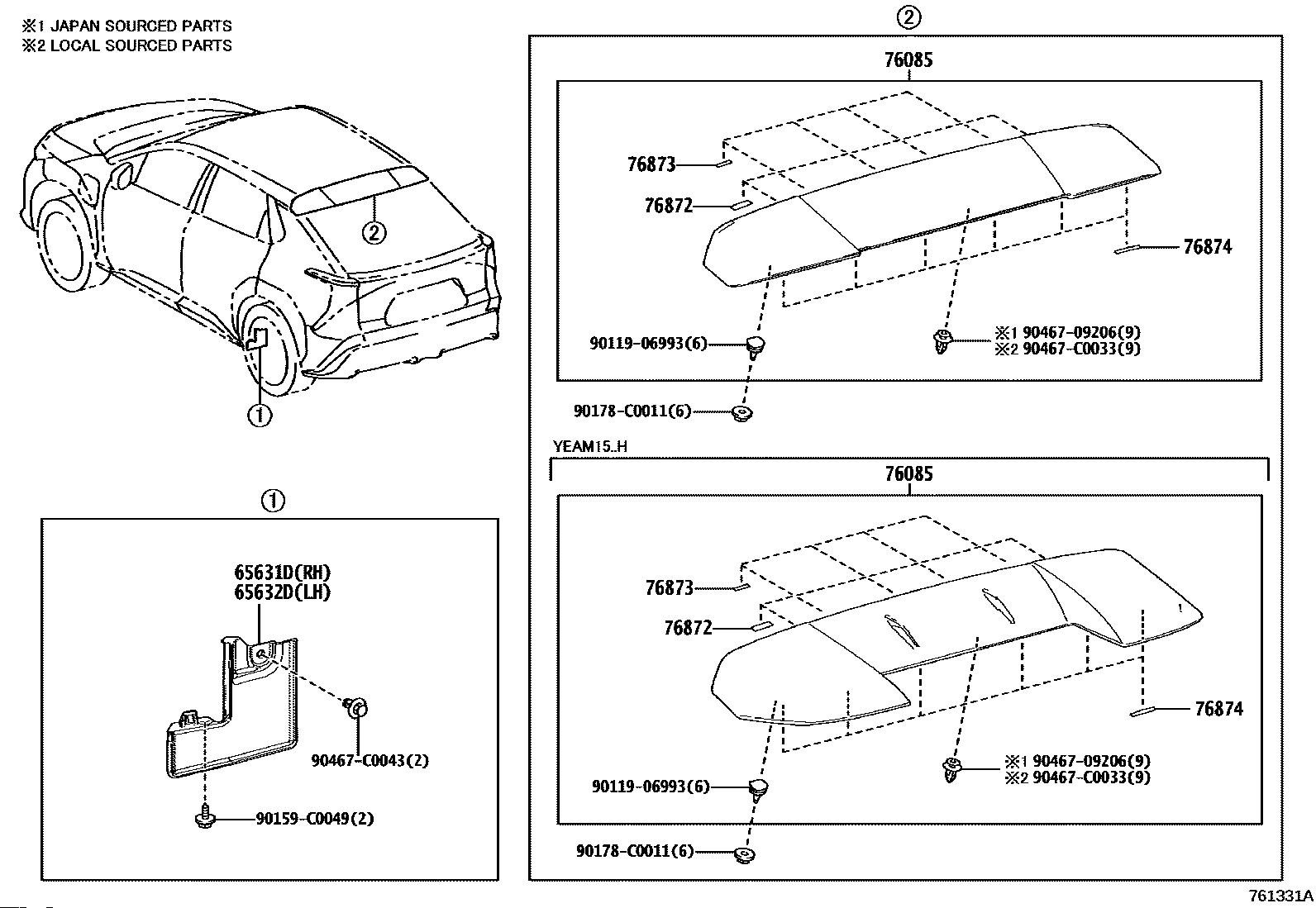 ※1 JAPAN SOURCED PARTS
※2 LOCAL SOURCED PARTS

②

①

①

65631D(RH)
65632D(LH)

90467-C0043(2)

90159-C0049(2)

②

76085

76873

76872

76874

90119-06993(6)

※1 90467-09206(9)
※2 90467-C0033(9)

90178-C0011(6)

YEAM15..H

76085

76873

76872

76874

90119-06993(6)

※1 90467-09206(9)
※2 90467-C0033(9)

90178-C0011(6)

761331A