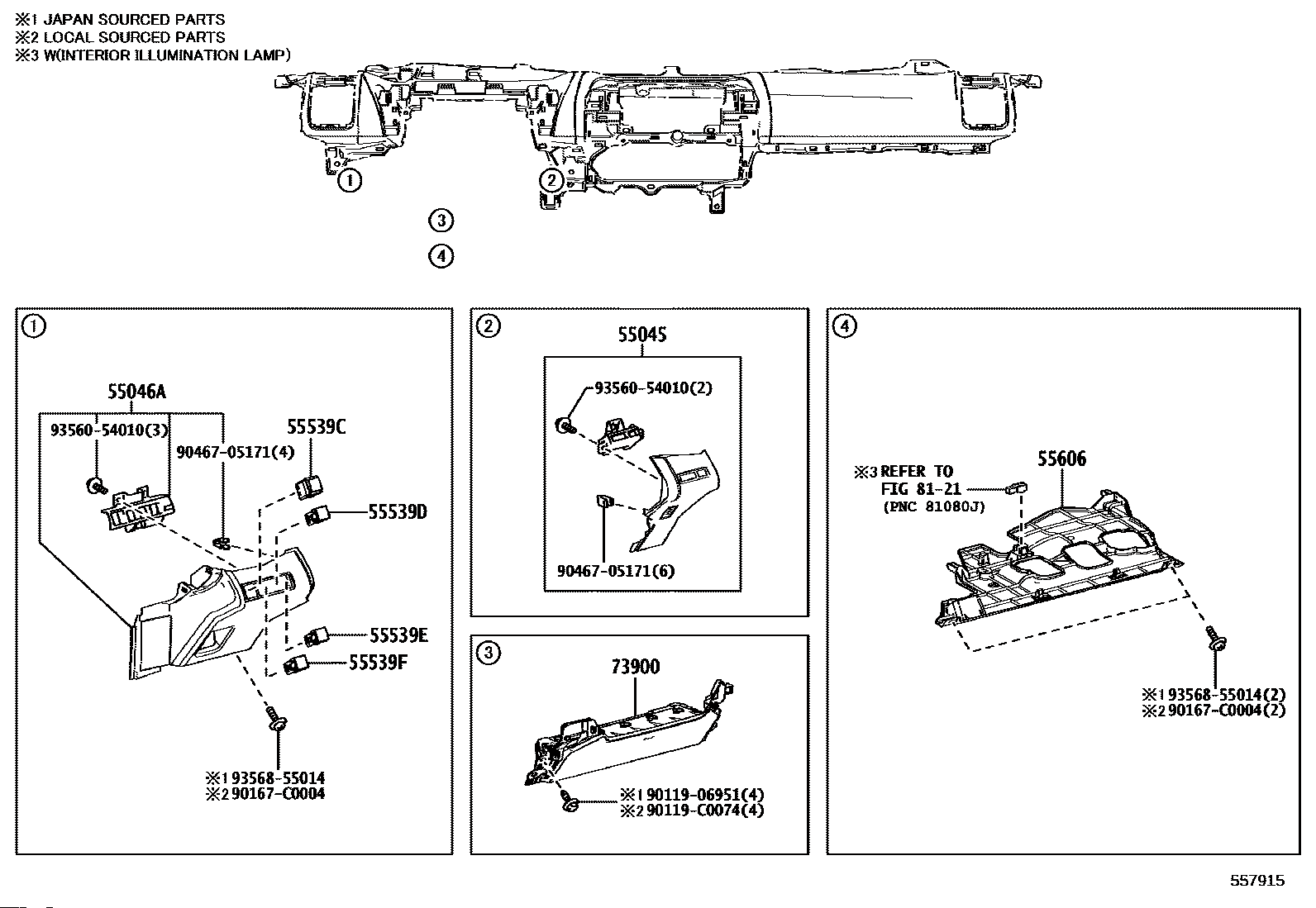 ※1 JAPAN SOURCED PARTS
※2 LOCAL SOURCED PARTS
※3 W(INTERIOR ILLUMINATION LAMP)

1
2
3
4

1
55046A
93560-54010(3)
90467-05171(4)
55539C
55539D
55539E
55539F
※1 93568-55014
※2 90167-C0004

2
55045
93560-54010(2)
90467-05171(6)

3
73900
※1 90119-06951(4)
※2 90119-C0074(4)

4
※3 REFER TO
FIG 81-21
(PNC 81080J)
55606
※1 93568-55014(2)
※2 90167-C0004(2)

557915