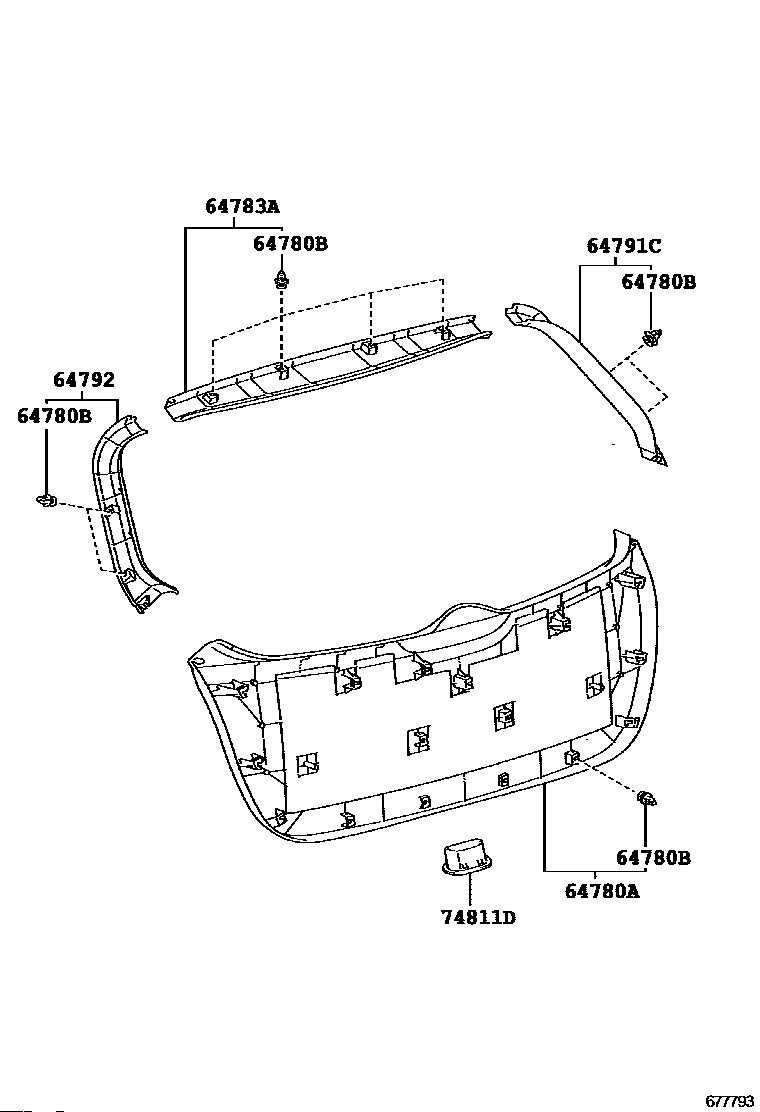 64783A
64780B
64791C
64780B
64792
64780B
64780B
64780A
74811D
677793