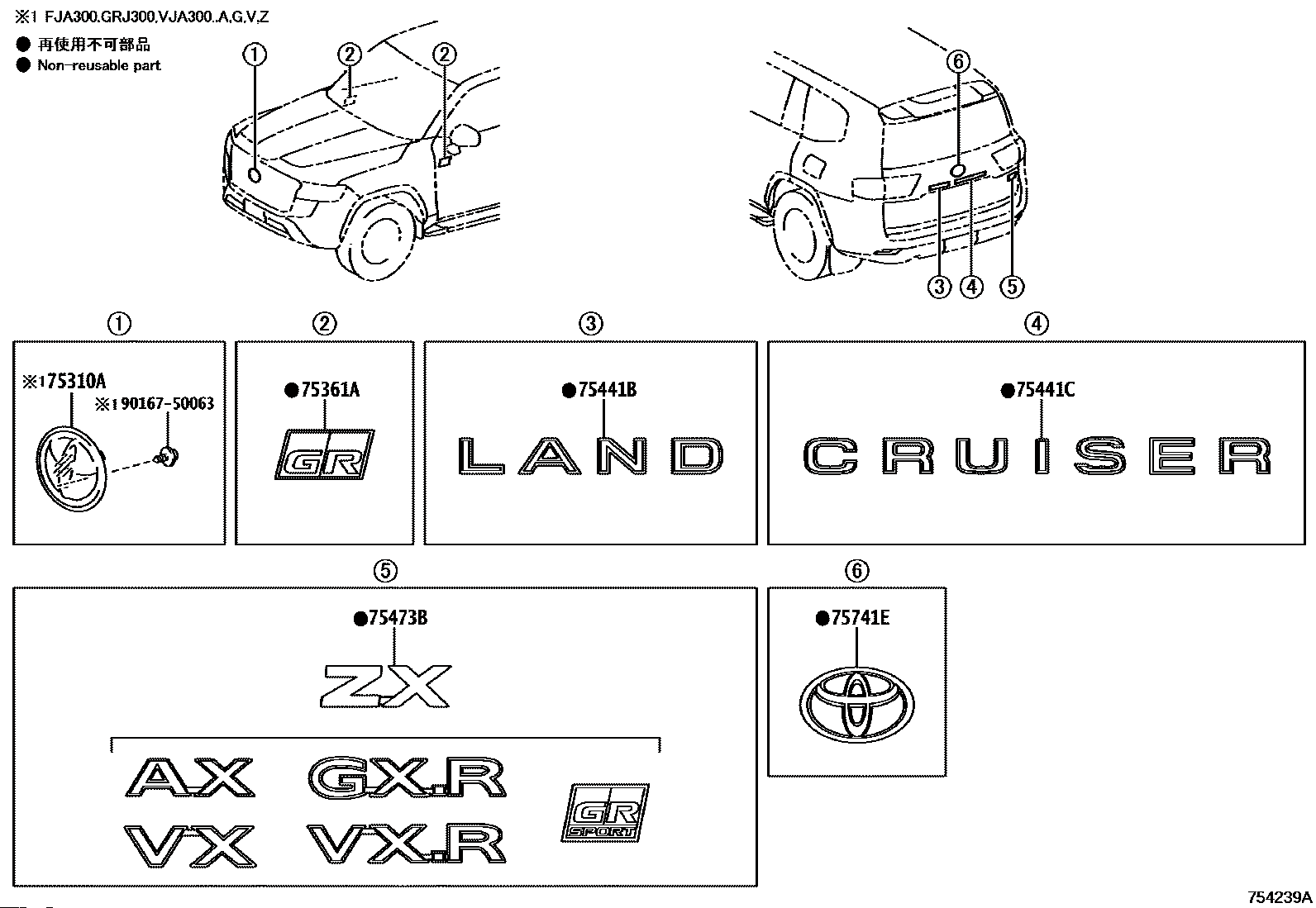 ※1 FJA300,GRJ300,VJA300..A,G,V,Z
● 再使用不可部品
● Non-reusable part

①
②
②
⑥
③ ④ ⑤

①
※1 75310A
※1 90167-50063

②
●75361A
GR

③
●75441B
LAND

④
●75441C
CRUISER

⑤
●75473B
ZX
AX GX.R
VX VX.R
GR SPORT

⑥
●75741E

754239A