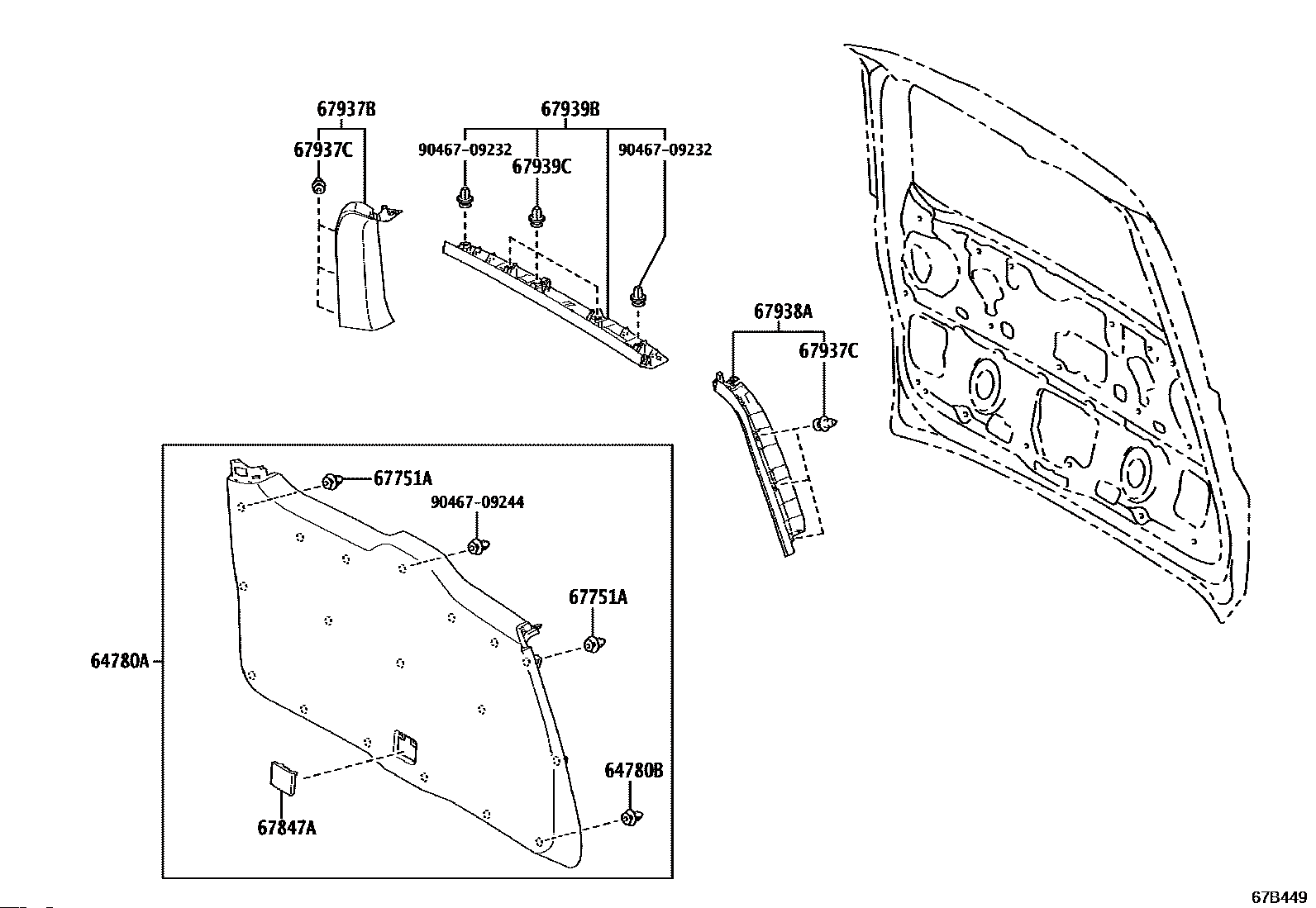 67937B
67937C
67939B
90467-09232
67939C
90467-09232
67938A
67937C
67751A
90467-09244
67751A
64780A
64780B
67847A
67B449