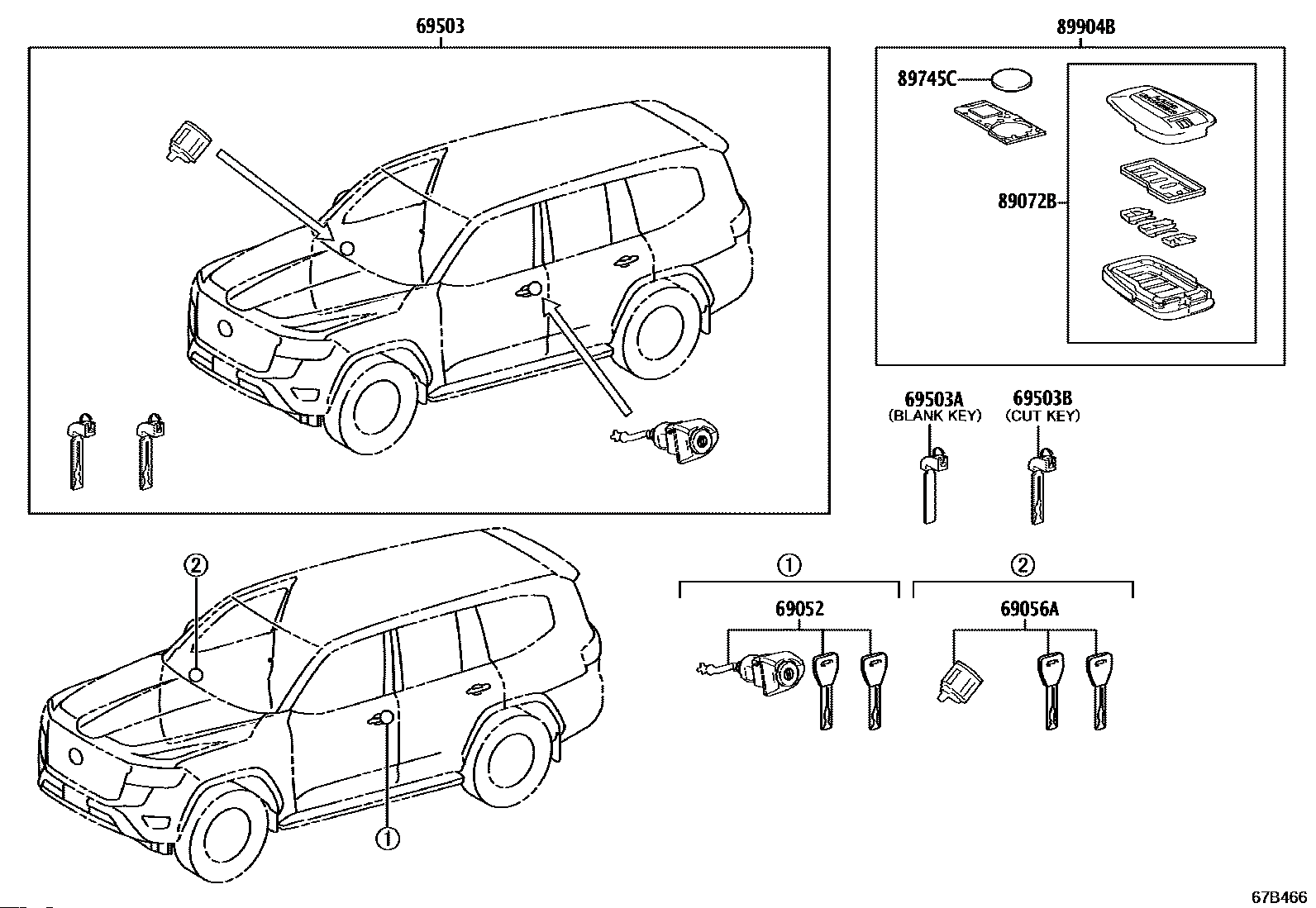 69503

89904B

89745C

89072B

69503A
(BLANK KEY)

69503B
(CUT KEY)

②

①

①

69052

②

69056A

67B466