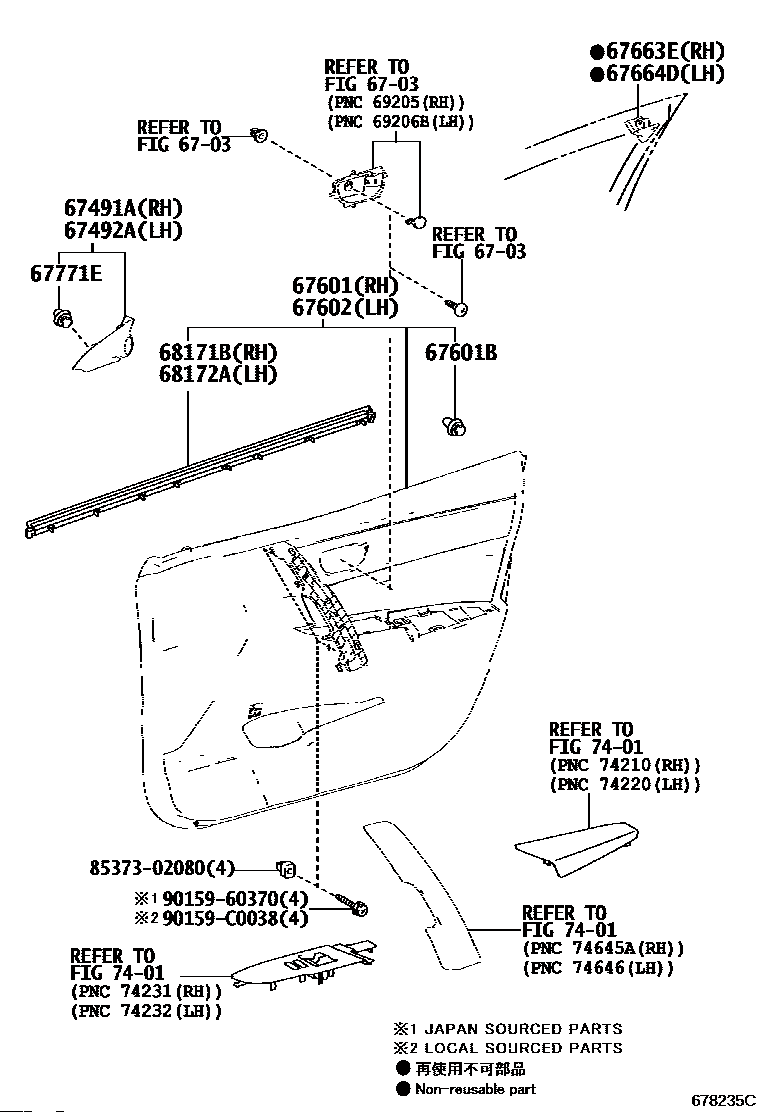 ●67663E(RH)
●67664D(LH)

REFER TO
FIG 67-03
(PNC 69205(RH))
(PNC 69206B(LH))

REFER TO
FIG 67-03

67491A(RH)
67492A(LH)

67771E

REFER TO
FIG 67-03

67601(RH)
67602(LH)

68171B(RH)
68172A(LH)

67601B

REFER TO
FIG 74-01
(PNC 74210(RH))
(PNC 74220(LH))

85373-02080(4)

※1 90159-60370(4)
※2 90159-C0038(4)

REFER TO
FIG 74-01
(PNC 74645A(RH))
(PNC 74646(LH))

REFER TO
FIG 74-01
(PNC 74231(RH))
(PNC 74232(LH))

※1 JAPAN SOURCED PARTS
※2 LOCAL SOURCED PARTS
● 再使用不可部品
● Non-reusable part

678235C