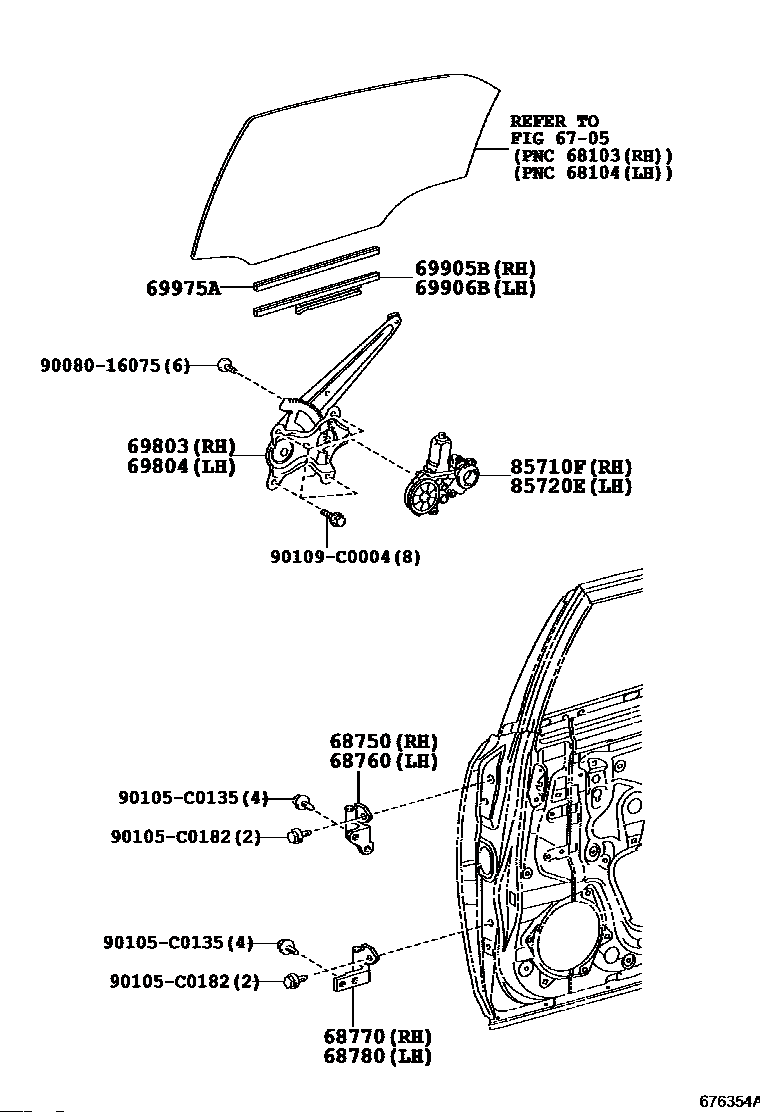 REFER TO
FIG 67-05
(PNC 68103(RH))
(PNC 68104(LH))

69975A

69905B(RH)
69906B(LH)

90080-16075(6)

69803(RH)
69804(LH)

85710F(RH)
85720E(LH)

90109-C0004(8)

68750(RH)
68760(LH)

90105-C0135(4)

90105-C0182(2)

90105-C0135(4)

90105-C0182(2)

68770(RH)
68780(LH)

676354A