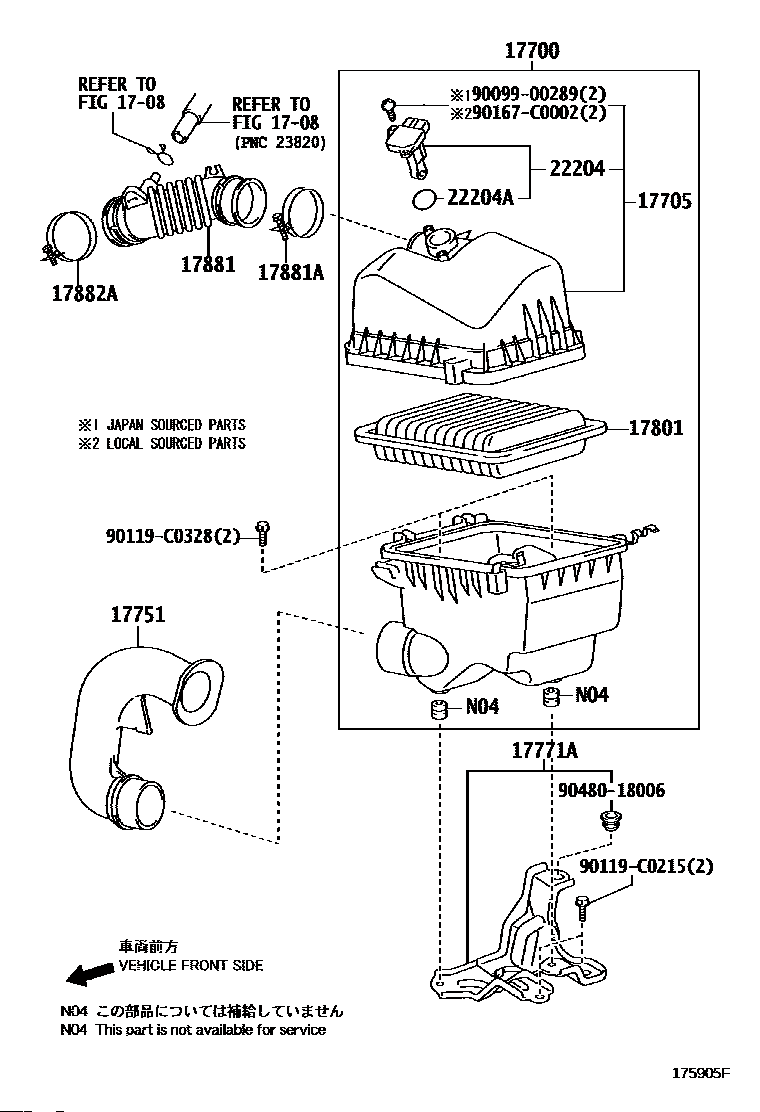 17700

REFER TO
FIG 17-08

REFER TO
FIG 17-08
(PNC 23820)

※1 90099-00289(2)
※2 90167-C0002(2)

22204

22204A

17705

17882A

17881

17881A

※1 JAPAN SOURCED PARTS
※2 LOCAL SOURCED PARTS

17801

90119-C0328(2)

17751

N04

N04

17771A

90480-18006

90119-C0215(2)

車両前方
VEHICLE FRONT SIDE

N04 この部品については補給していません
N04 This part is not available for service

175905F