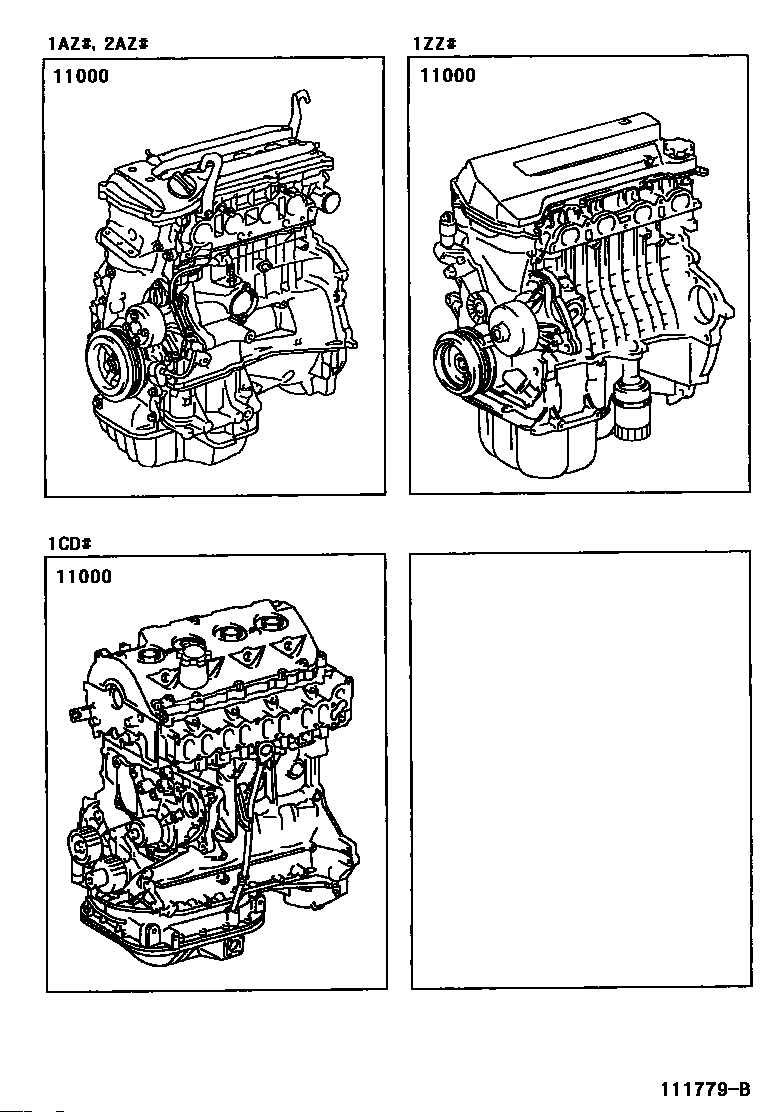 1AZ#, 2AZ#

11000

1ZZ#

11000

1CD#

11000

111779-B