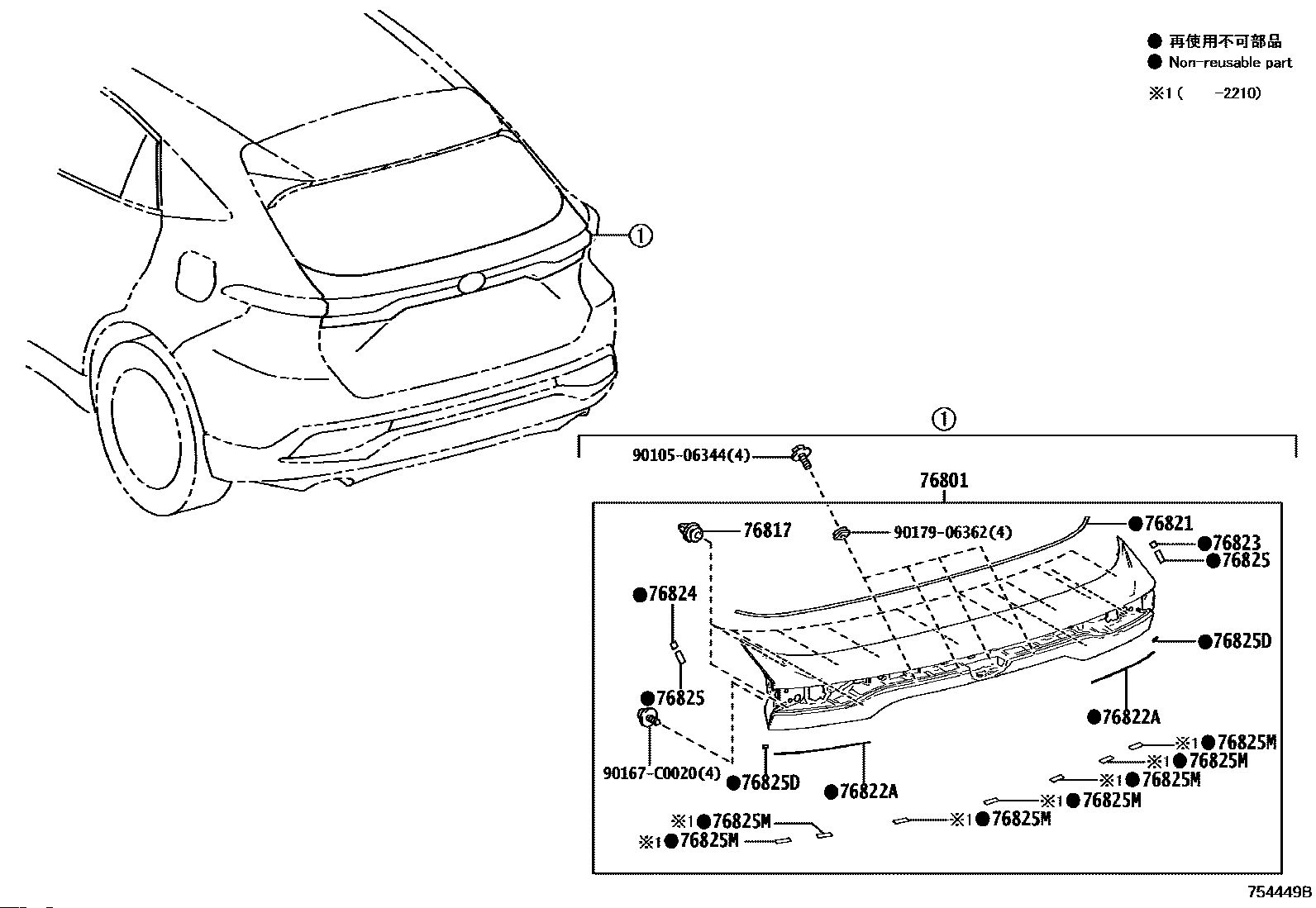 ● 再使用不可部品
● Non-reusable part
※1 (　　-2210)

①

①

90105-06344(4)
76801
76817
90179-06362(4)
●76821
●76823
●76825
●76824
●76825D
●76825
●76822A
90167-C0020(4)
●76825D
●76822A
※1●76825M
※1●76825M
※1●76825M
※1●76825M
※1●76825M
※1●76825M
※1●76825M

754449B