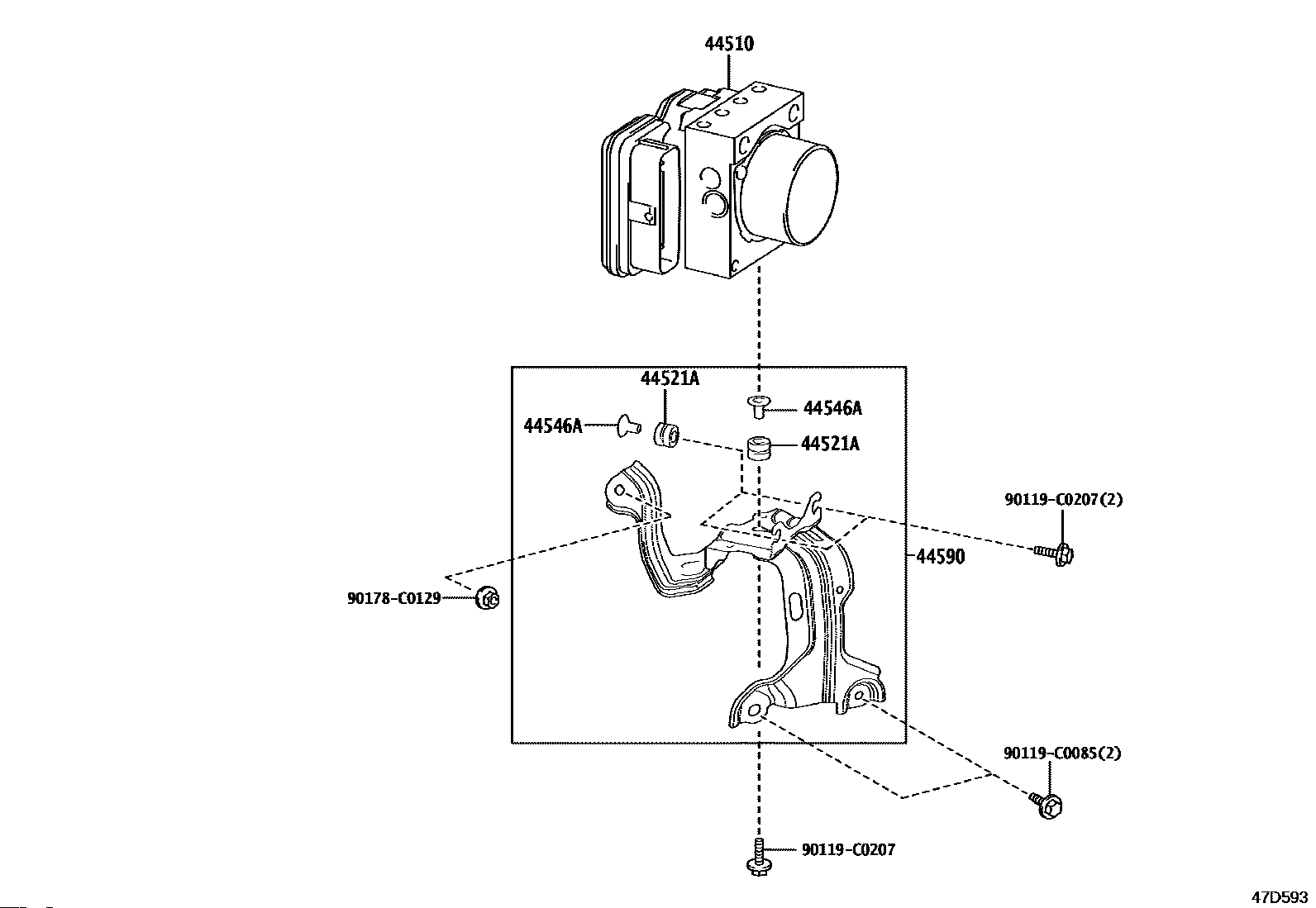 44510

44521A

44546A

44546A

44521A

90119-C0207(2)

44590

90178-C0129

90119-C0085(2)

90119-C0207

47D593