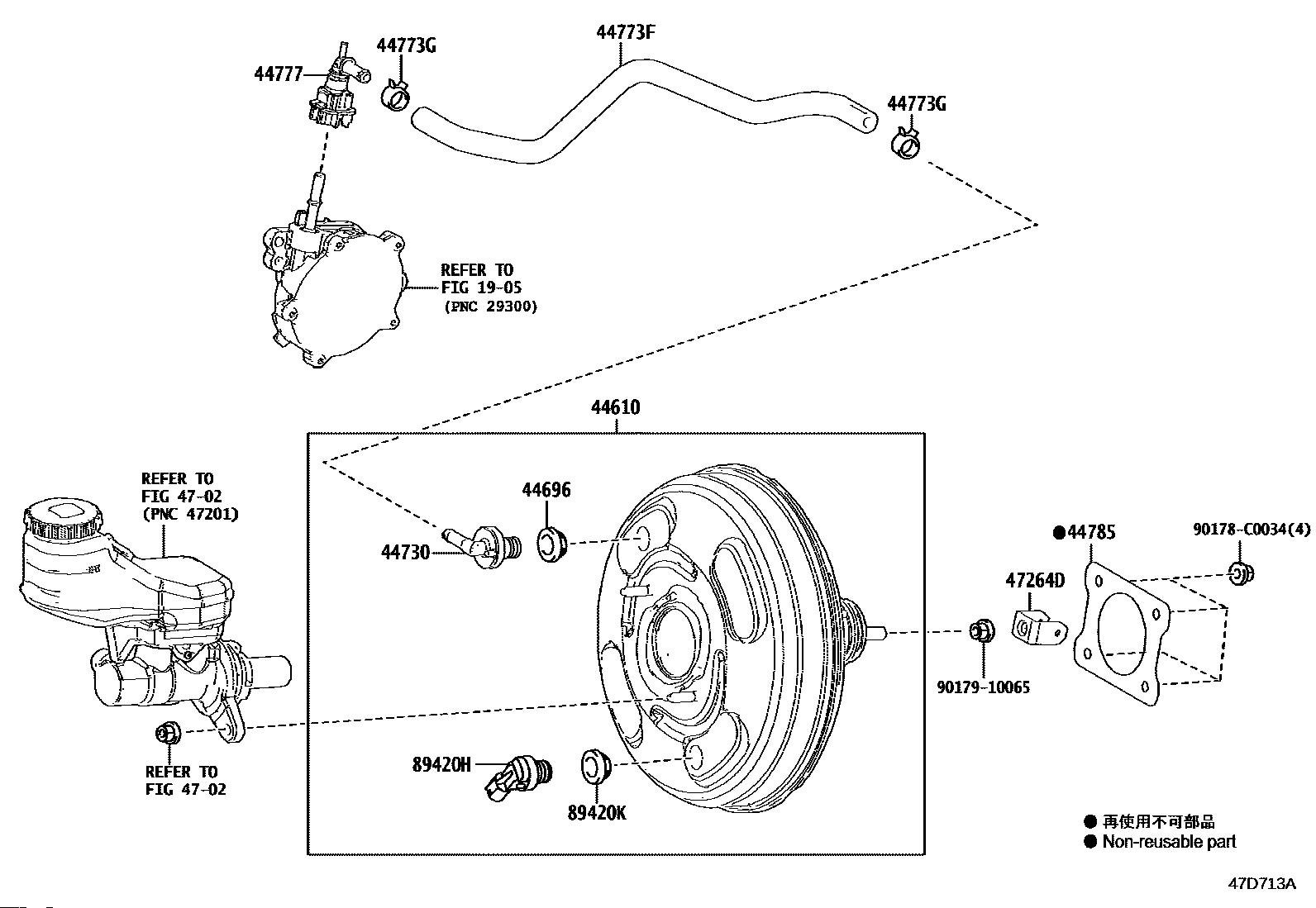 44777
44773G
44773F
44773G

REFER TO
FIG 19-05
(PNC 29300)

44610

REFER TO
FIG 47-02
(PNC 47201)

44696
44730

●44785
90178-C0034(4)
47264D

90179-10065

REFER TO
FIG 47-02

89420H
89420K

● 再使用不可部品
● Non-reusable part

47D713A