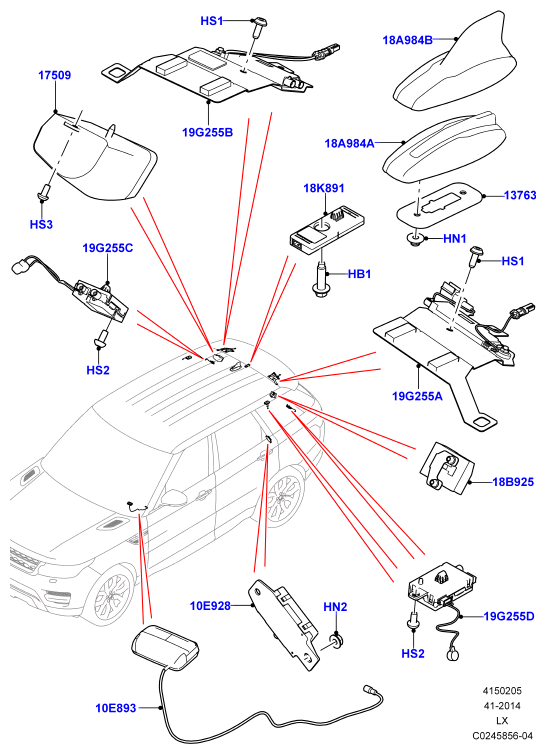 HS1
18A984B
17509
19G255B
18A984A
18K891
13763
HS3
HN1
19G255C
HB1
HS1
HS2
19G255A
18B925
10E928
HN2
19G255D
HS2
10E893
4150205
41-2014
LX
C0245856-04