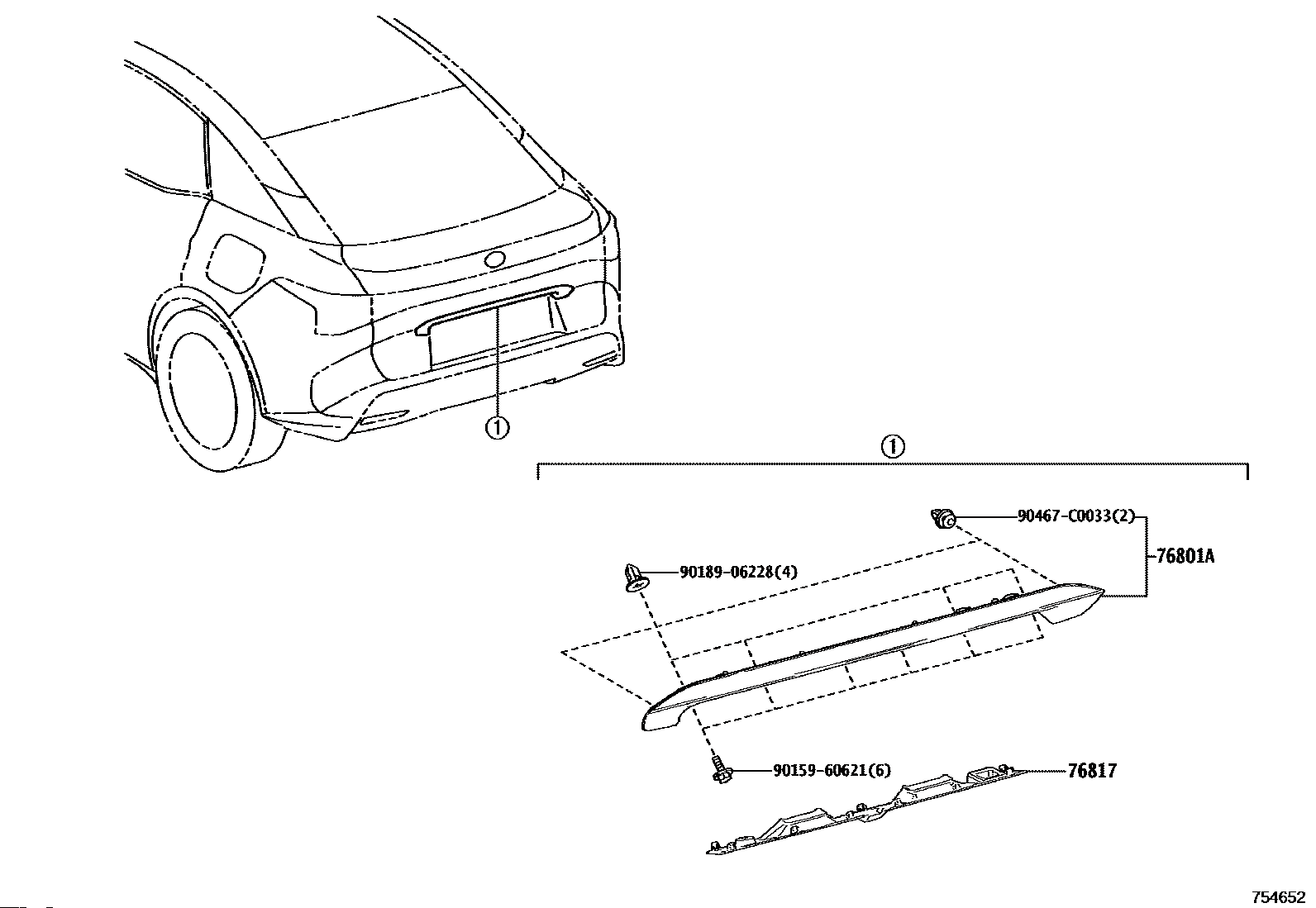 ①

①

90467-C0033(2)

76801A

90189-06228(4)

90159-60621(6)

76817

754652