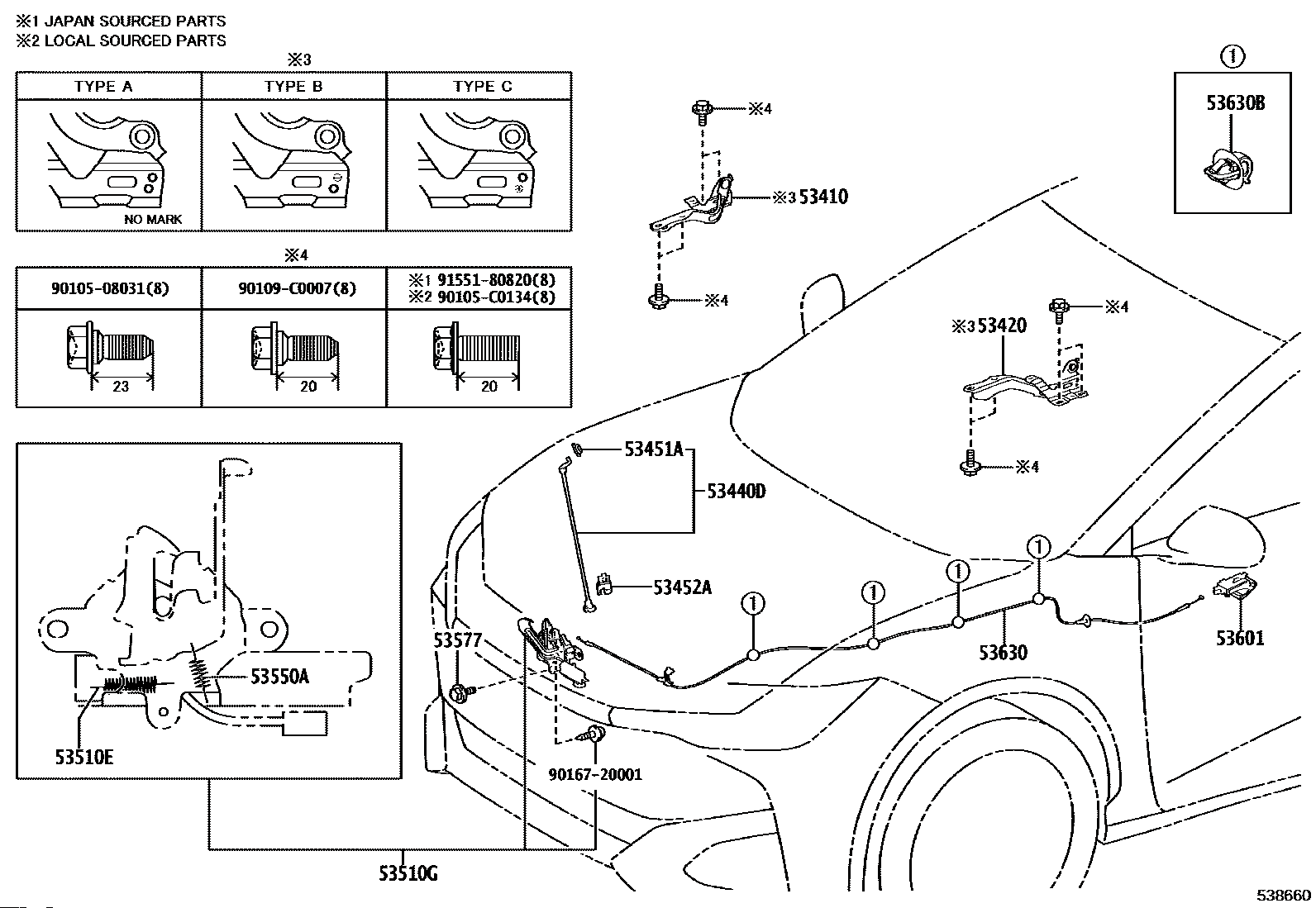 ※1 JAPAN SOURCED PARTS
※2 LOCAL SOURCED PARTS

※3

| TYPE A | TYPE B | TYPE C |
|---|---|---|
| NO MARK | | |

※4

| 90105-08031(8) | 90109-C0007(8) | ※1 91551-80820(8) ※2 90105-C0134(8) |
|---|---|---|
| 23 | 20 | 20 |

①
53630B

※4
※3 53410
※4
※4
※3 53420
※4
53451A
53440D
53452A
①
①
①
①
53577
53630
53601
53550A
53510E
90167-20001
53510G
538660