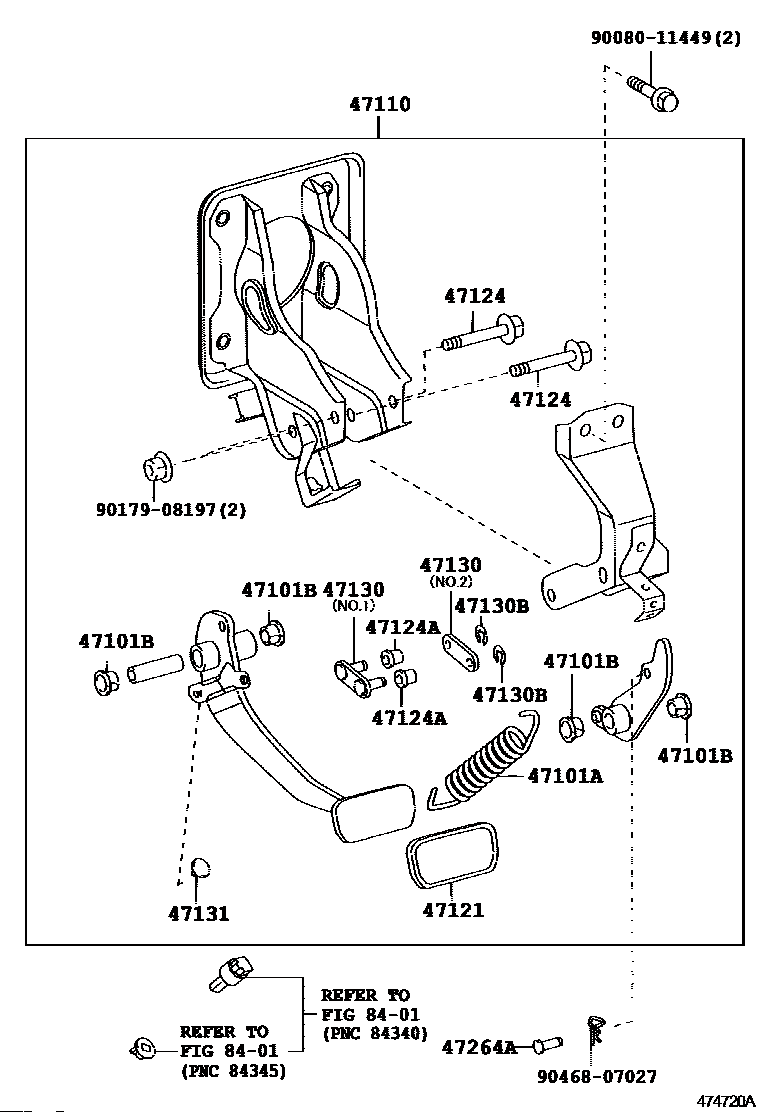 90080-11449(2)

47110

47124

47124

90179-08197(2)

47130
(NO.2)

47101B 47130
(NO.1)

47130B

47101B

47124A

47130B

47101B

47124A

47101B

47101A

47131

47121

REFER TO
FIG 84-01
(PNC 84340)

REFER TO
FIG 84-01
(PNC 84345)

47264A

90468-07027

474720A