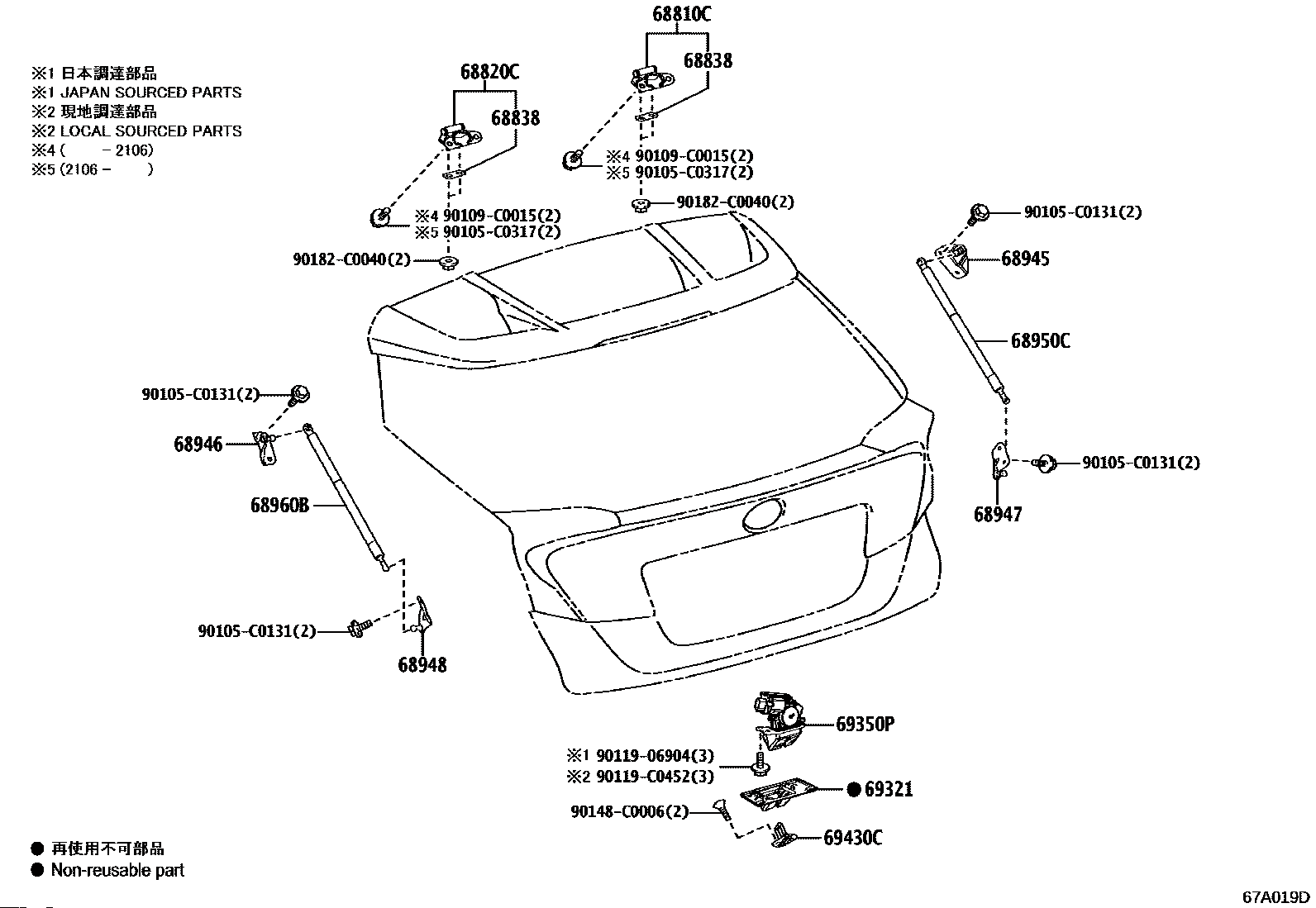 ※1 日本調達部品
※1 JAPAN SOURCED PARTS
※2 現地調達部品
※2 LOCAL SOURCED PARTS
※4 ( - 2106)
※5 (2106 - )

68820C
68838
※4 90109-C0015(2)
※5 90105-C0317(2)
90182-C0040(2)

68810C
68838
※4 90109-C0015(2)
※5 90105-C0317(2)
90182-C0040(2)

90105-C0131(2)
68945
68950C
90105-C0131(2)
68947

90105-C0131(2)
68946
68960B
90105-C0131(2)
68948

69350P
※1 90119-06904(3)
※2 90119-C0452(3)
● 69321
90148-C0006(2)
69430C

● 再使用不可部品
● Non-reusable part

67A019D