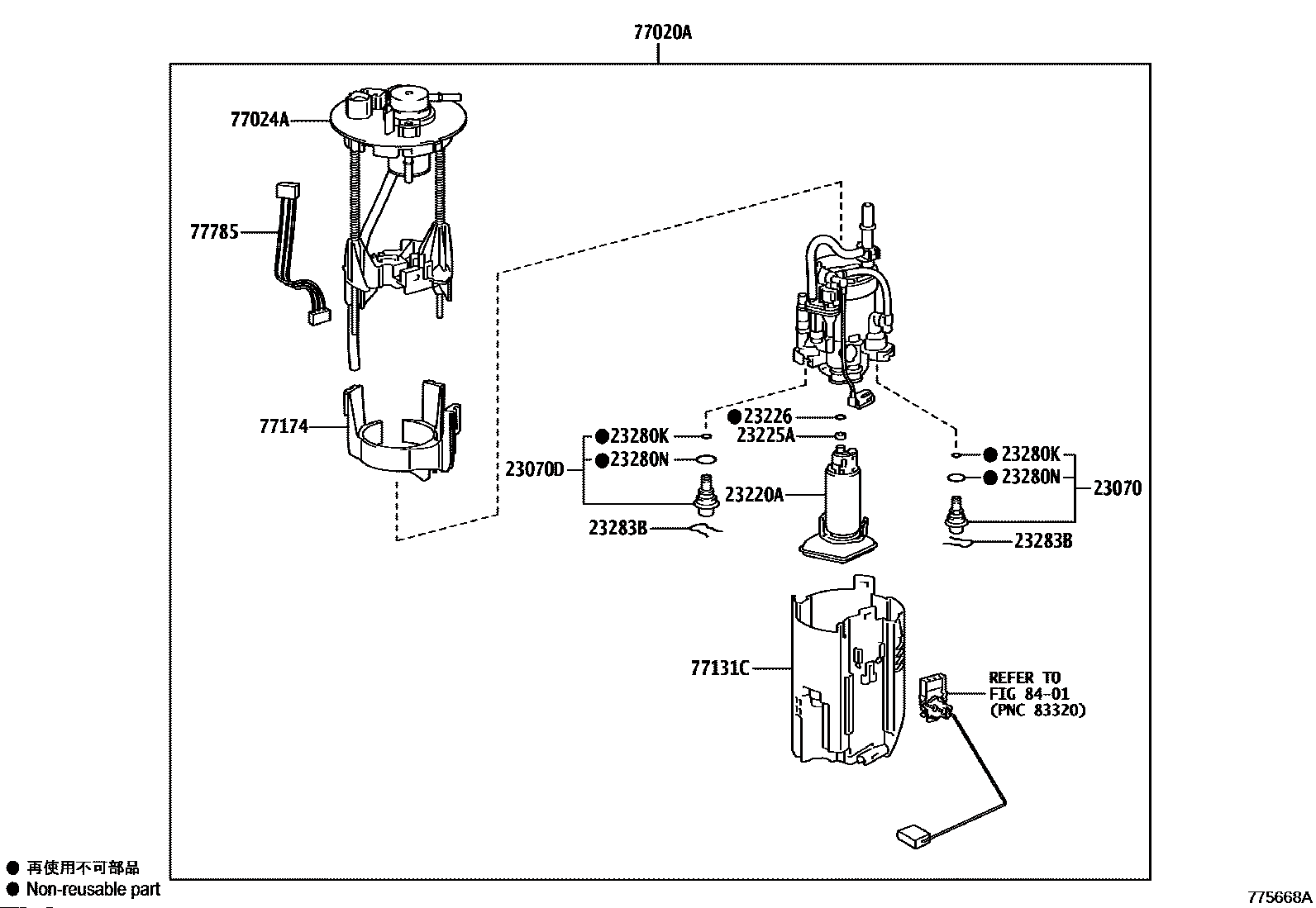 77020A

77024A

77785

77174

23070D

●23280K

●23280N

23283B

●23226

23225A

23220A

●23280K

●23280N

23070

23283B

77131C

REFER TO
FIG 84-01
(PNC 83320)

● 再使用不可部品
● Non-reusable part

775668A