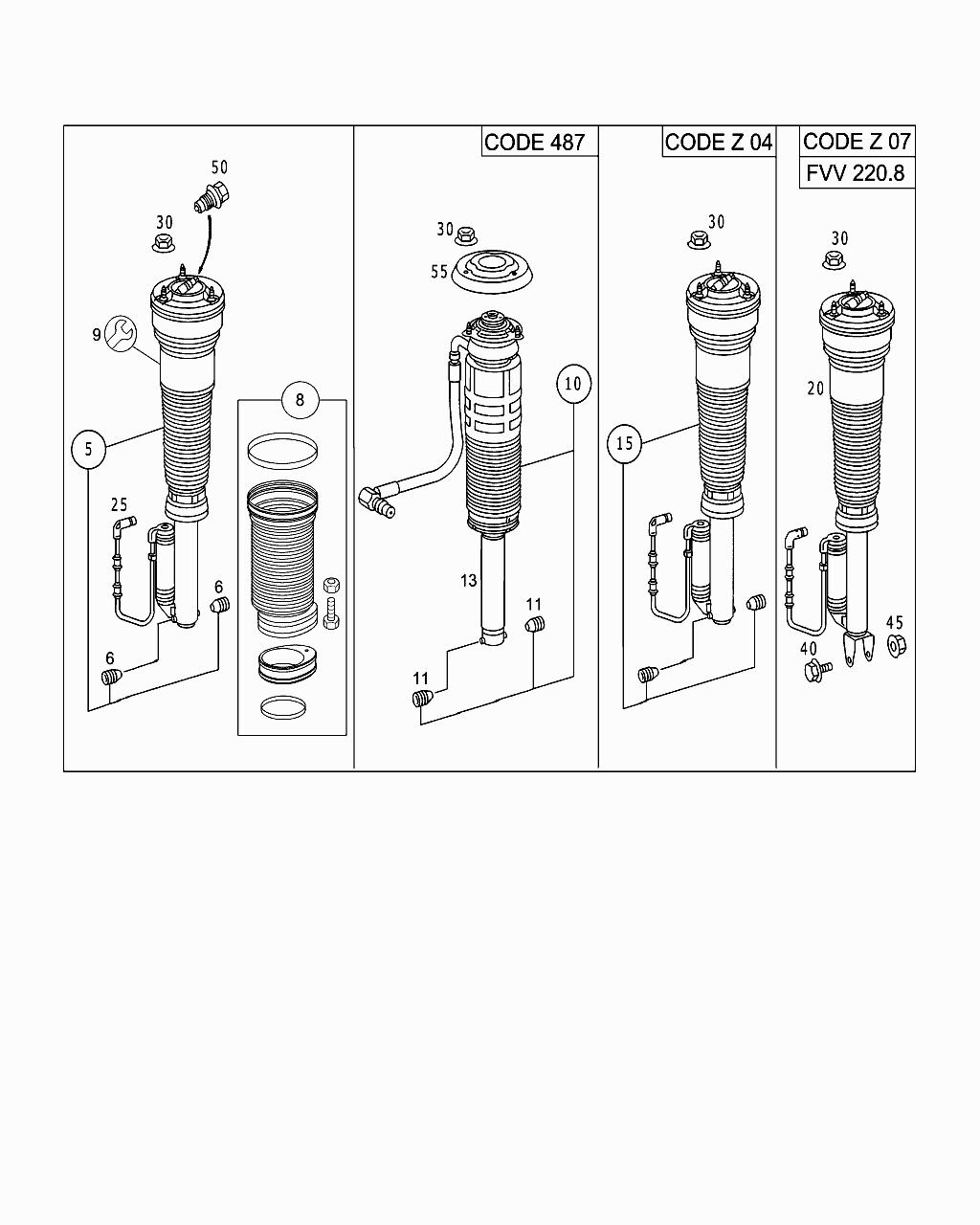 50
30
9
5
25
6
6
8

CODE 487
30
55
10
13
11
11

CODE Z 04
30
15

CODE Z 07
FVV 220.8
30
20
40
45