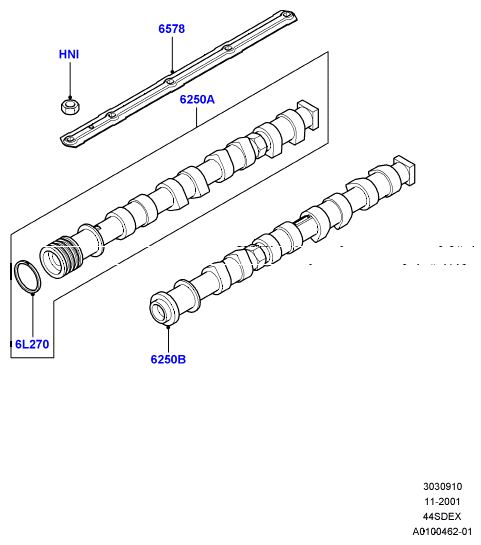 6578
HNI
6250A
6L270
6250B
3030910
11-2001
44SDEX
A0100462-01