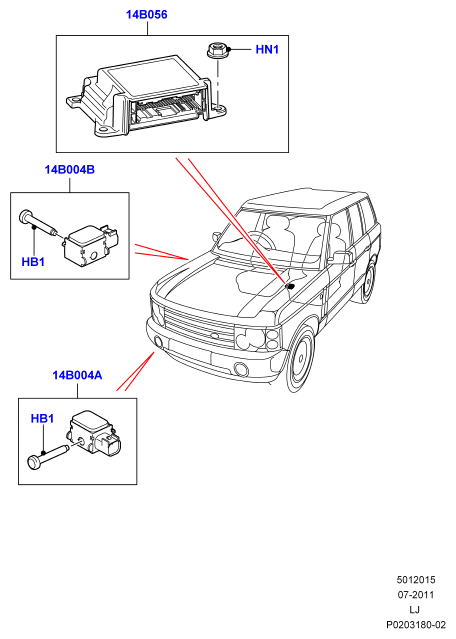 14B056

HN1

14B004B

HB1

14B004A

HB1

5012015
07-2011
LJ
P0203180-02