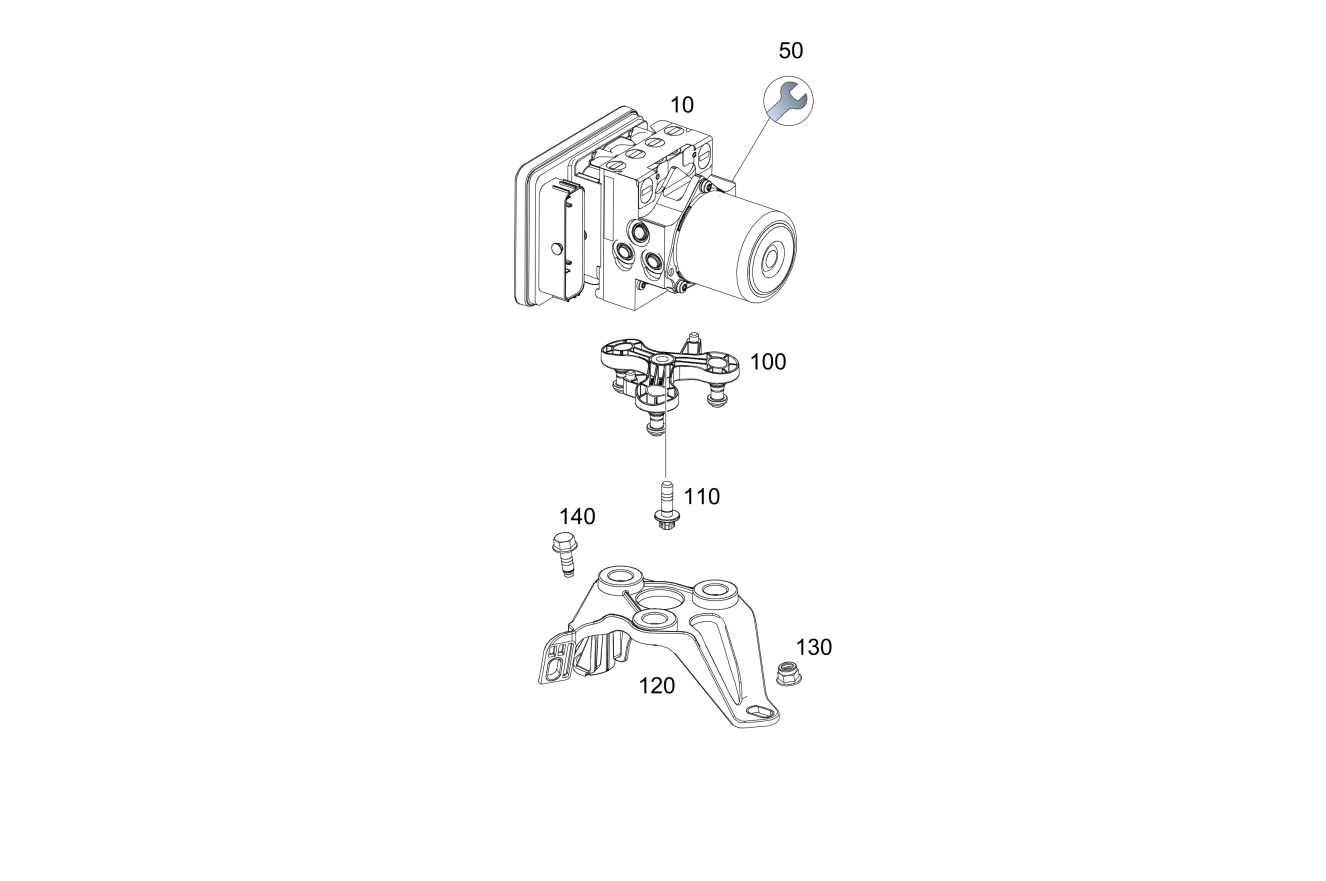 50
10
100
110
140
130
120